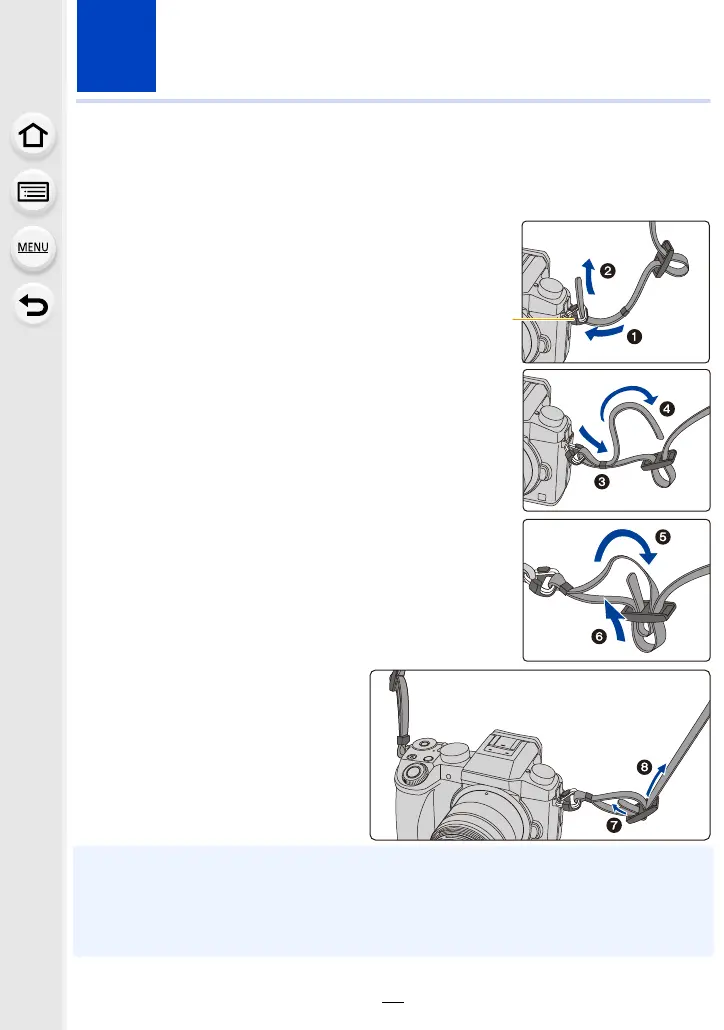 MENU

❷

❶

❹

❸

❺

❻

❽

❼