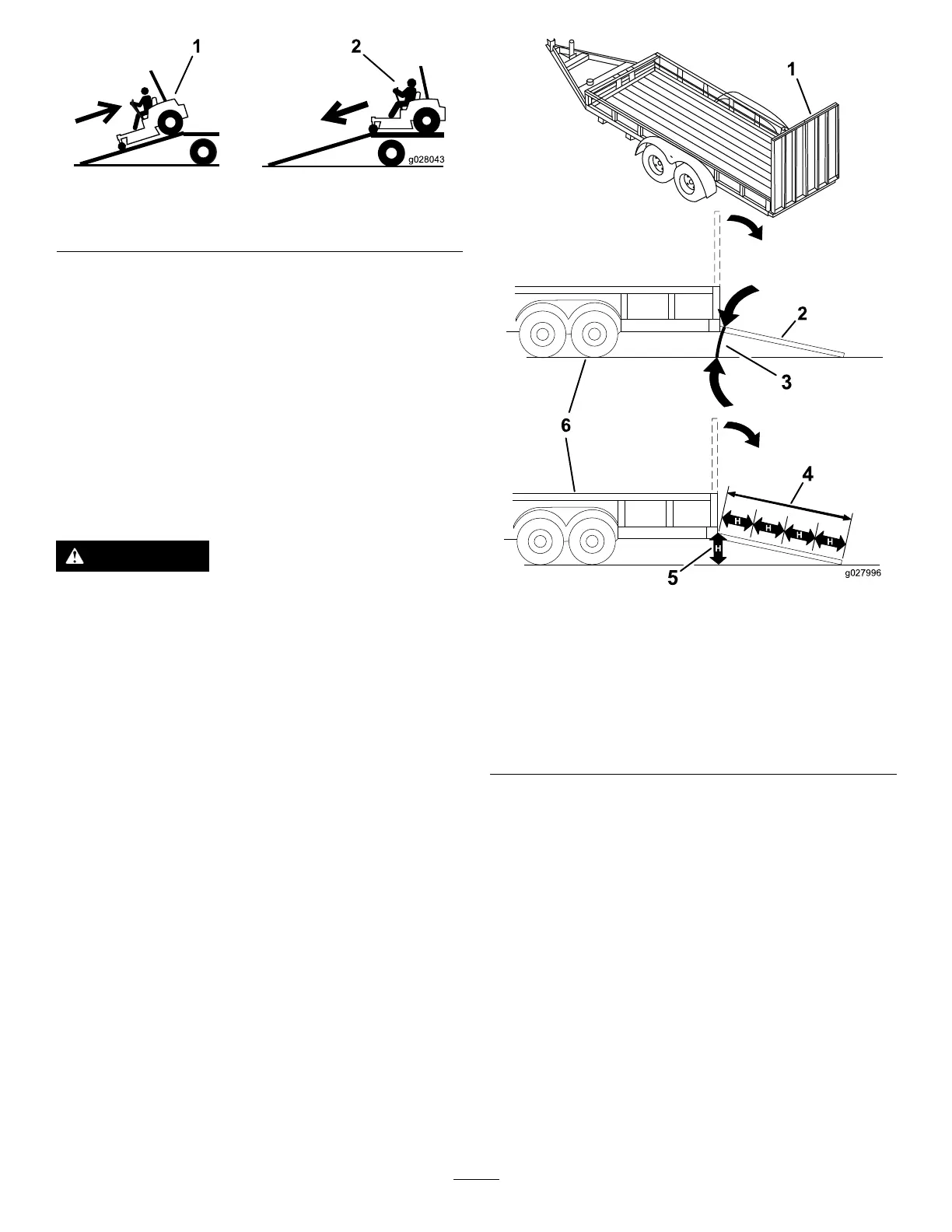 1

2

g028043

1

2

3

6

4

H H H H

H

5

g027996