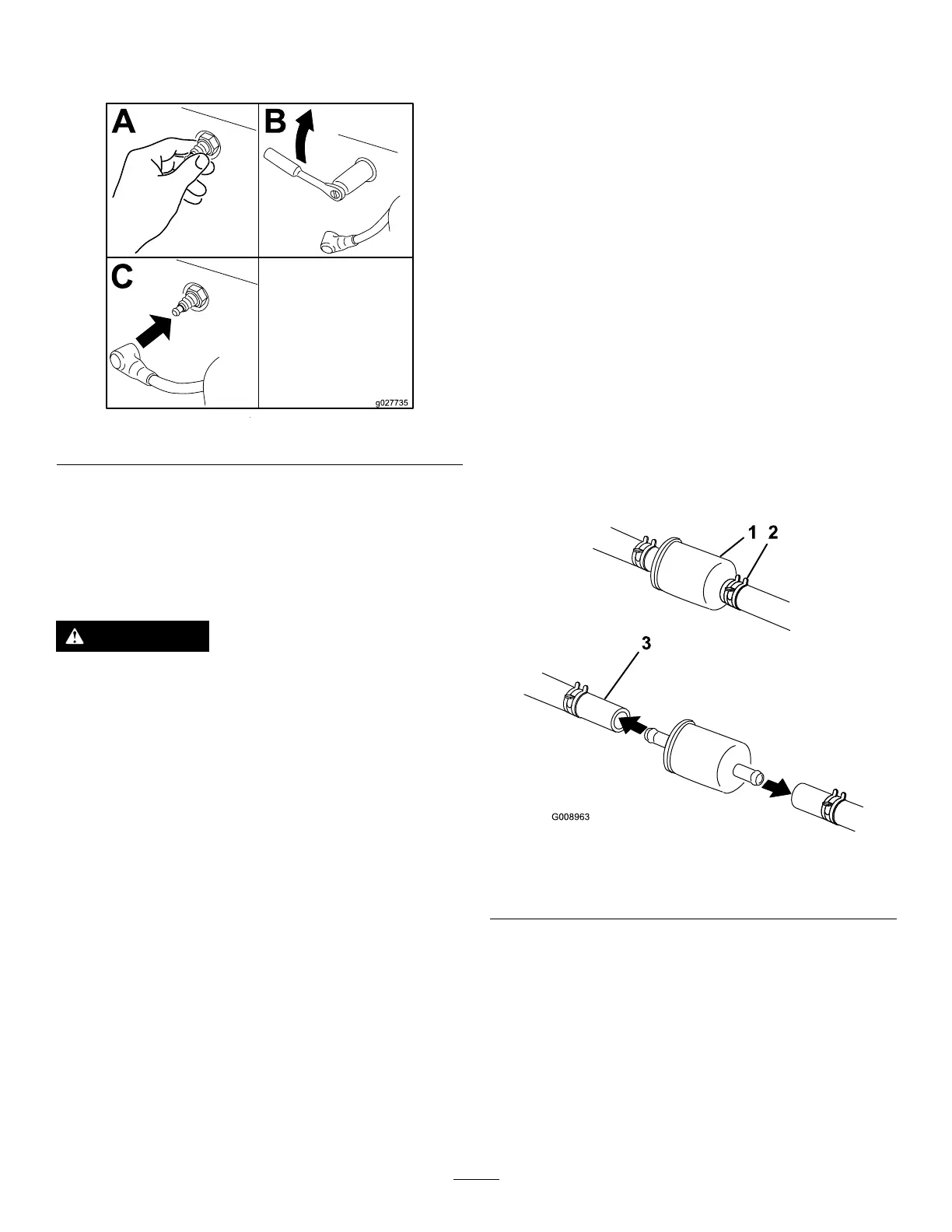 A

B

C

g027735

1 2

3

G008963