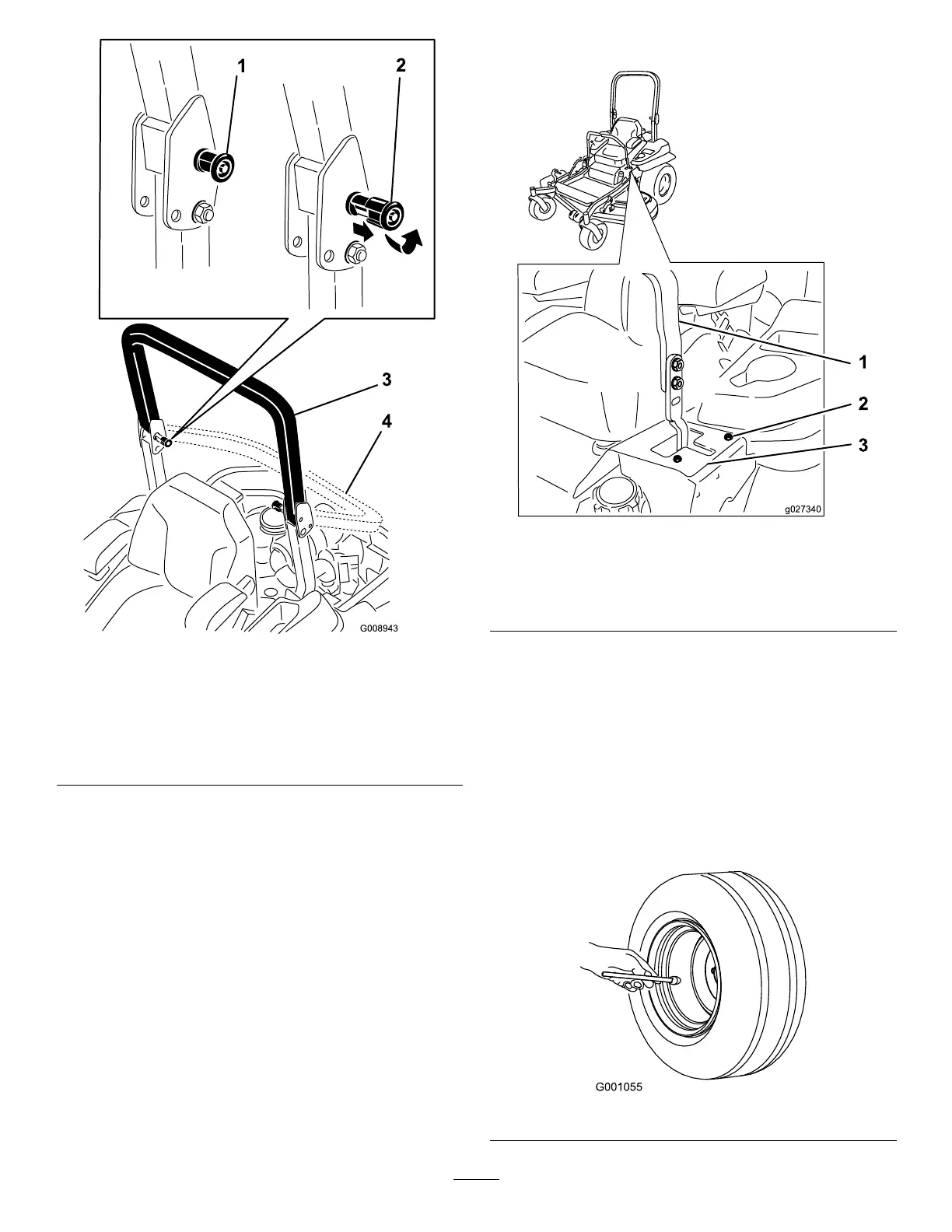 1
2
3
4
G008943

1
2
3
g027340

G001055