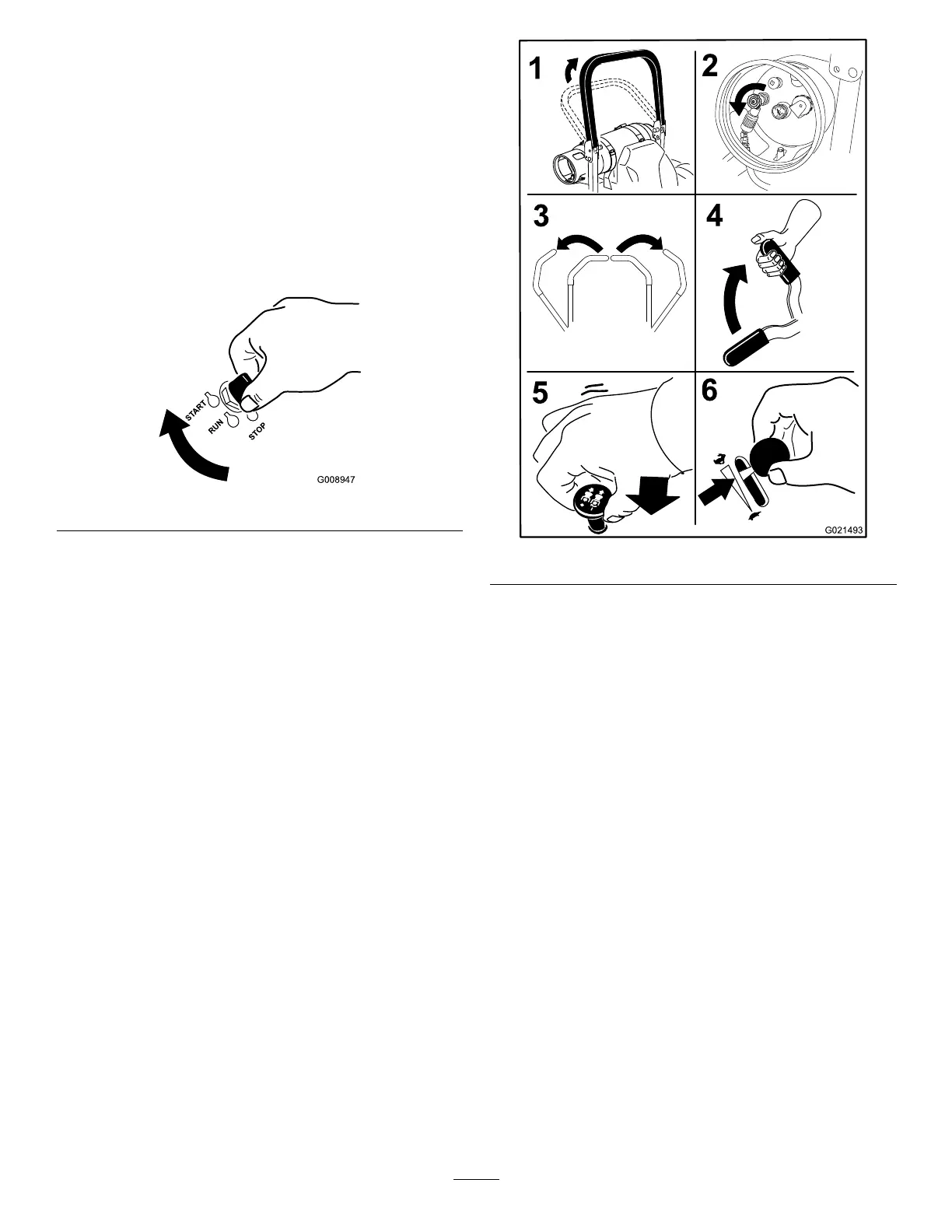 START
RUN
STOP
G008947

1
2
3
4
5
6
G021493