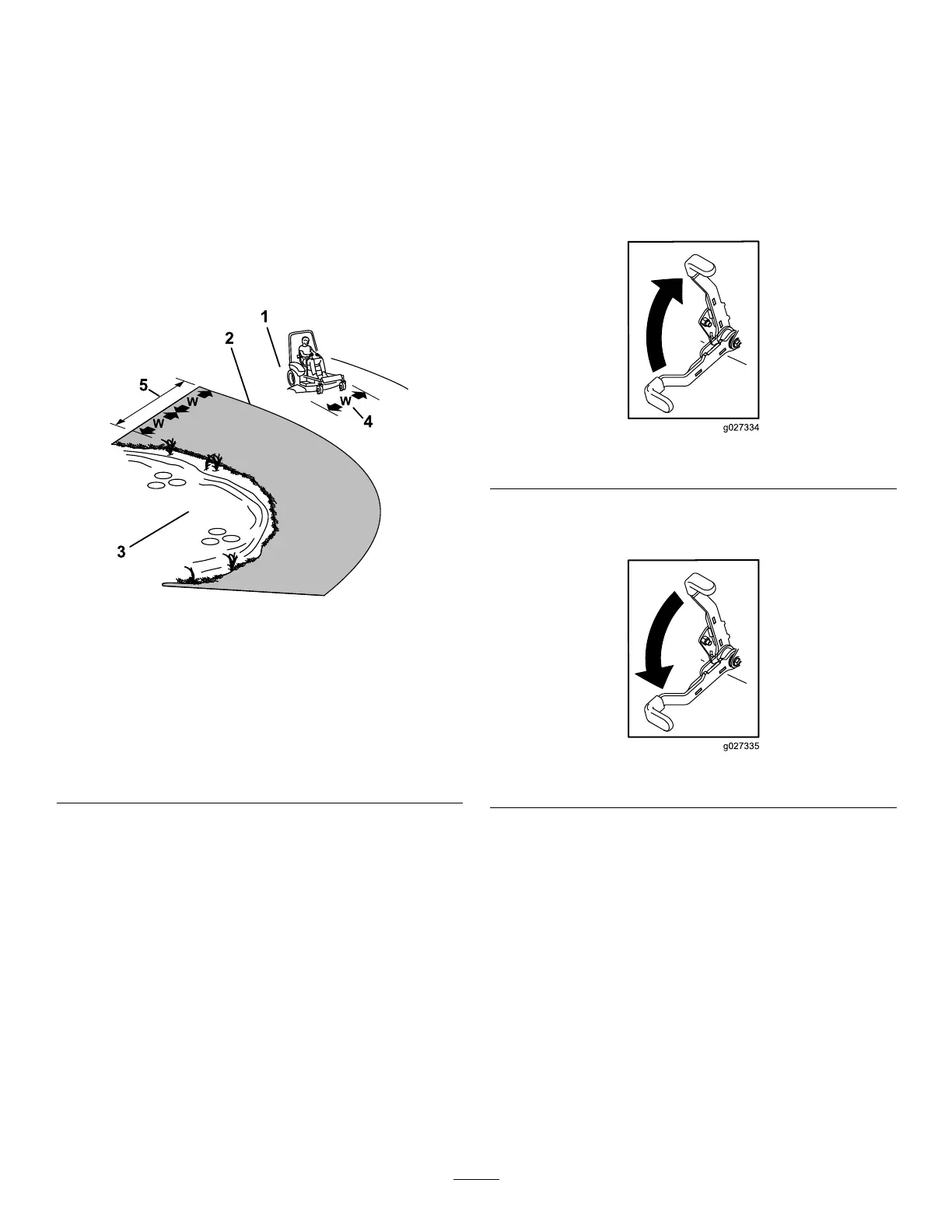 1
2
5
W
W
W
4
3

g027334

g027335