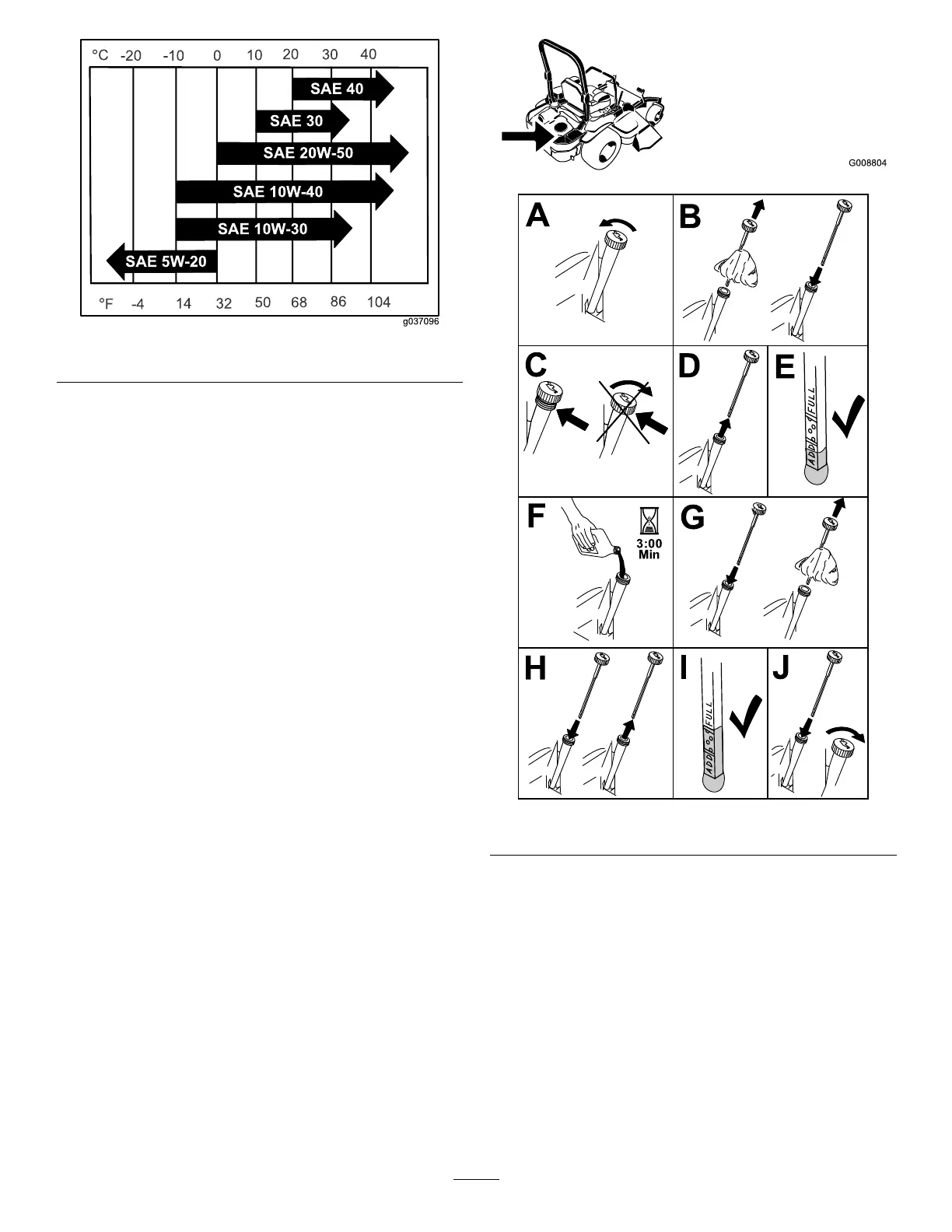 °C -20 -10 0 10 20 30 40

SAE 40

SAE 30

SAE 20W-50

SAE 10W-40

SAE 10W-30

SAE 5W-20

°F -4 14 32 50 68 86 104

g037096

G008804

A

B

C

D

E

ADD FULL

F

3:00 Min

G

H

I

ADD FULL

J