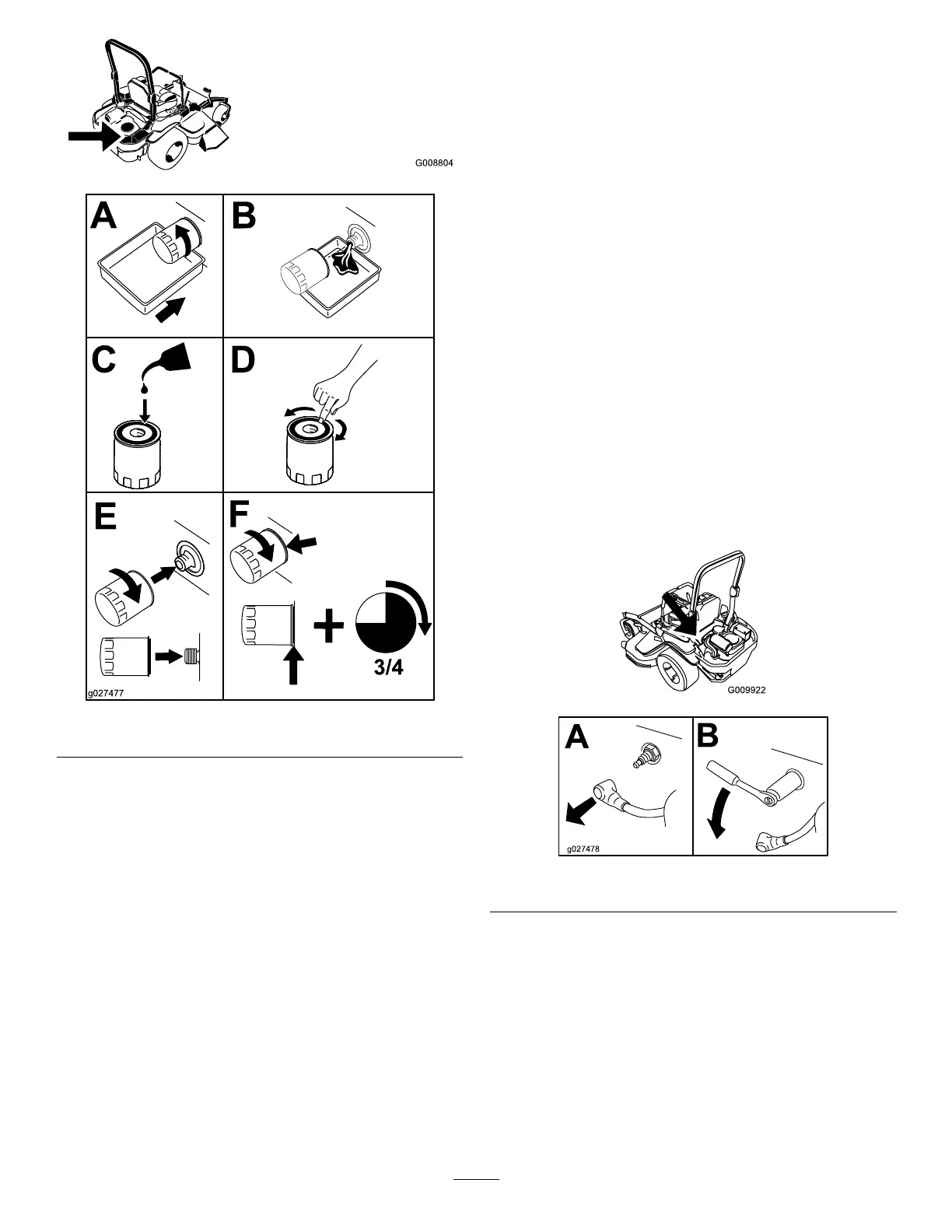 G008804

A

B

C

D

E

F

3/4

g027477

G009922

A

B

g027478