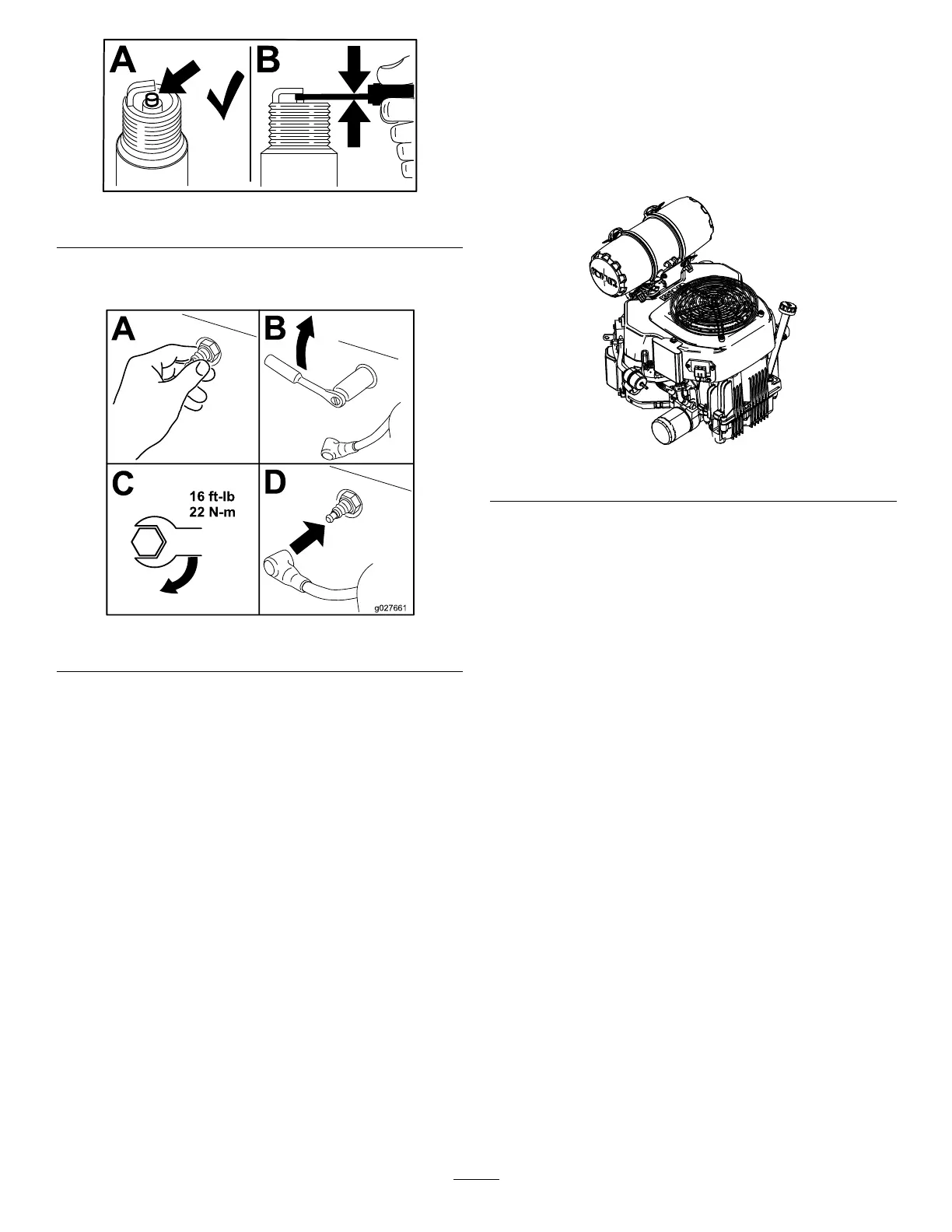 A

B

A

B

C

16 ft-lb
22 N-m

D

g027661