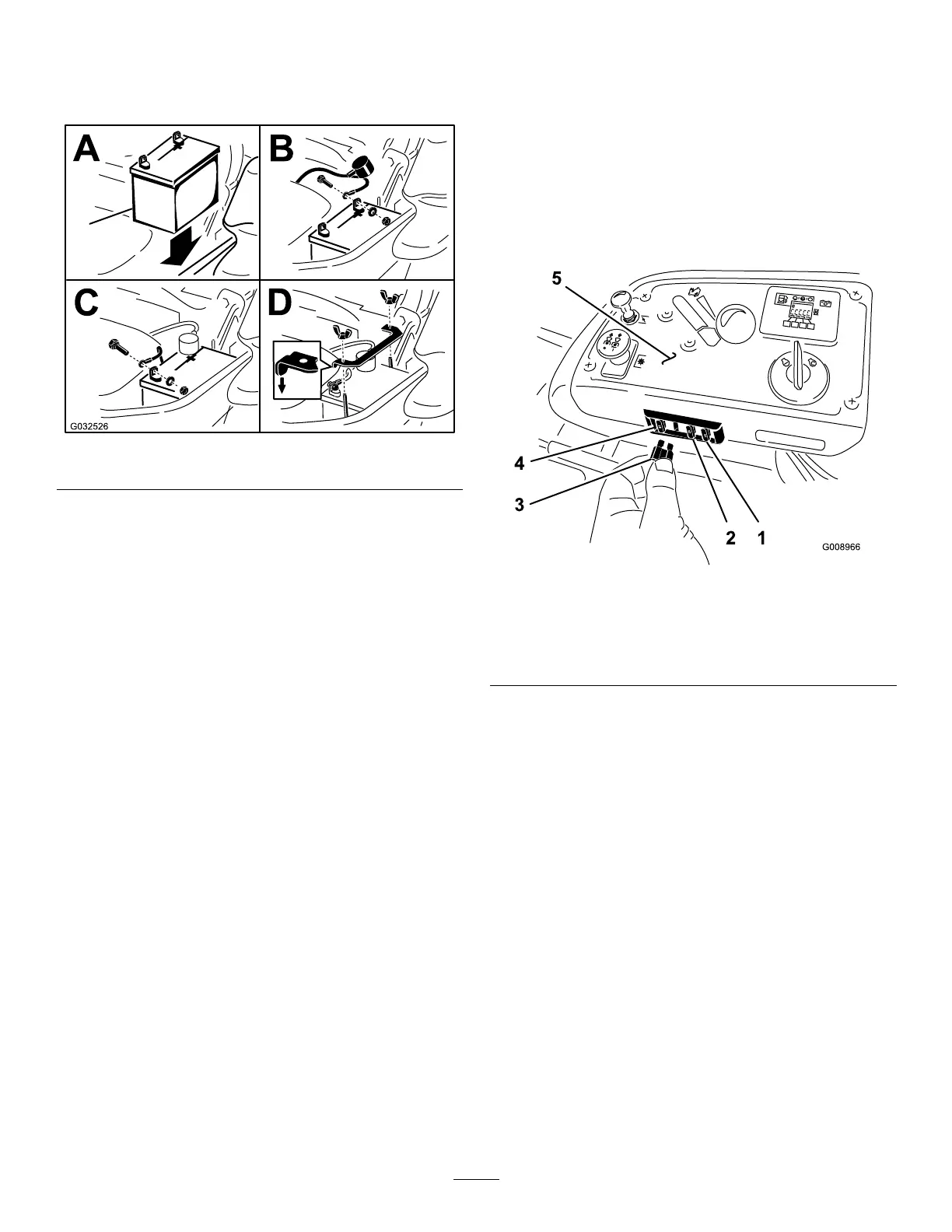 A
B
C
D
G032526

5
4
3
2
1
G008966