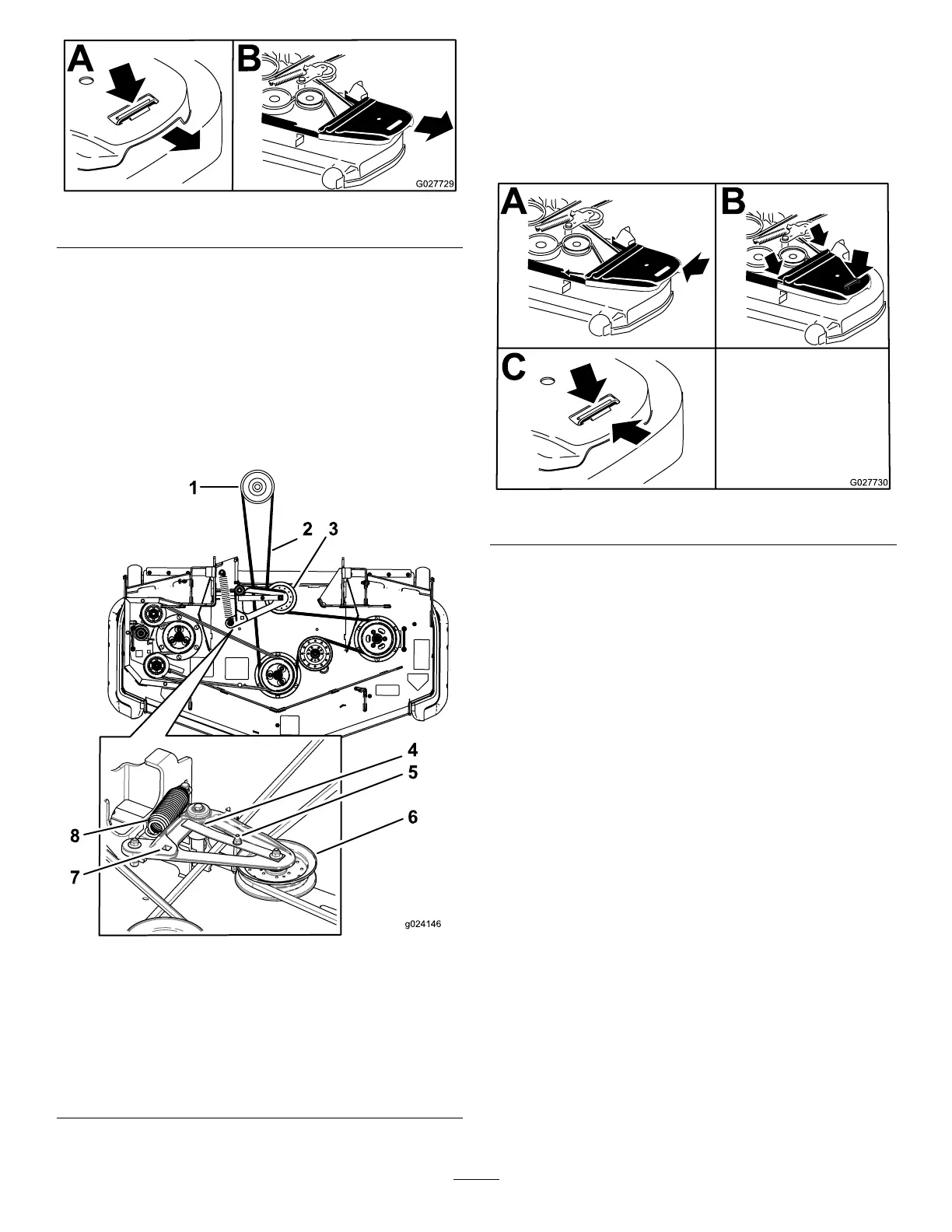 A

B

G027729

1

2

3

4

5

6

8

7

g024146

A

B

C

G027730