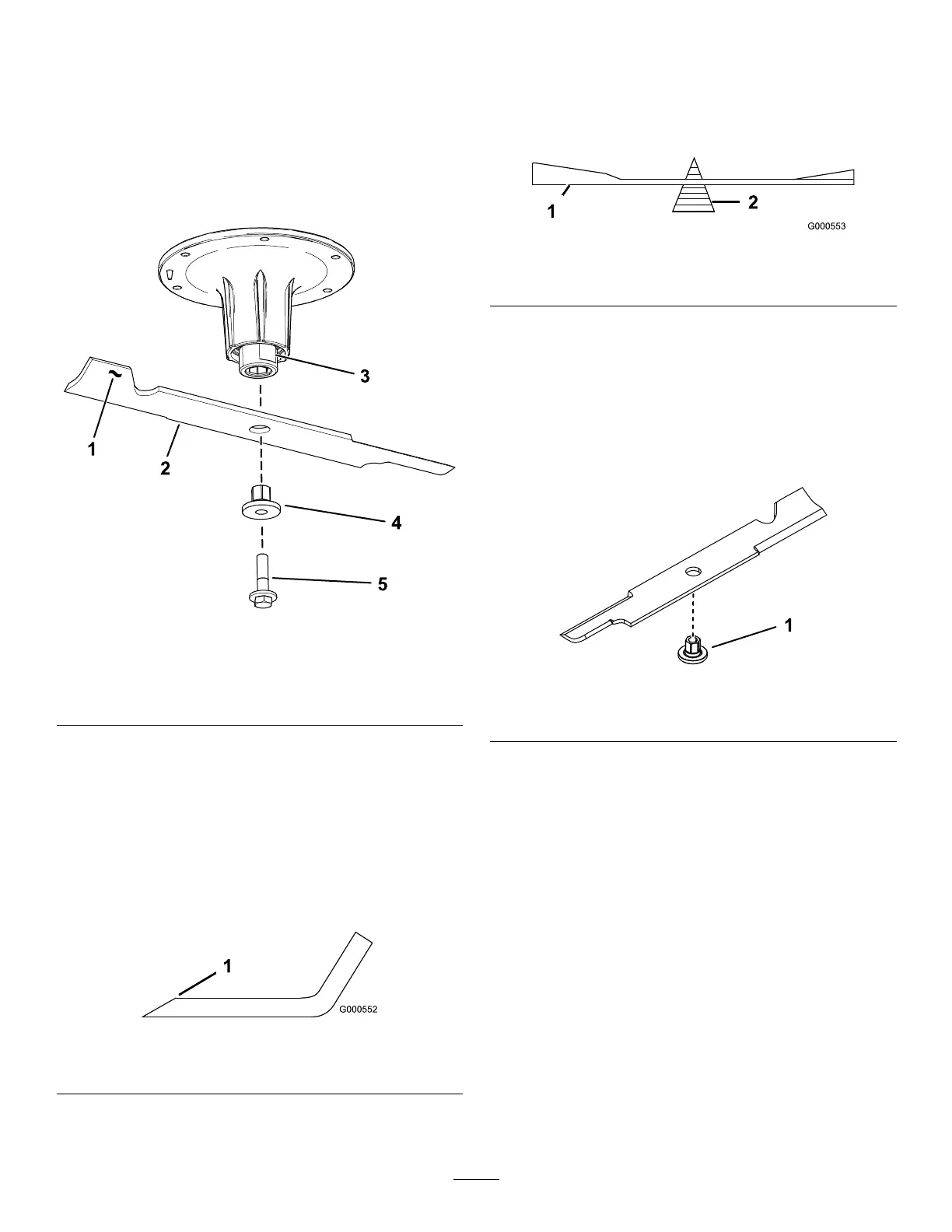 1
2
3
4
5

1
G000552

1
2
G000553

1