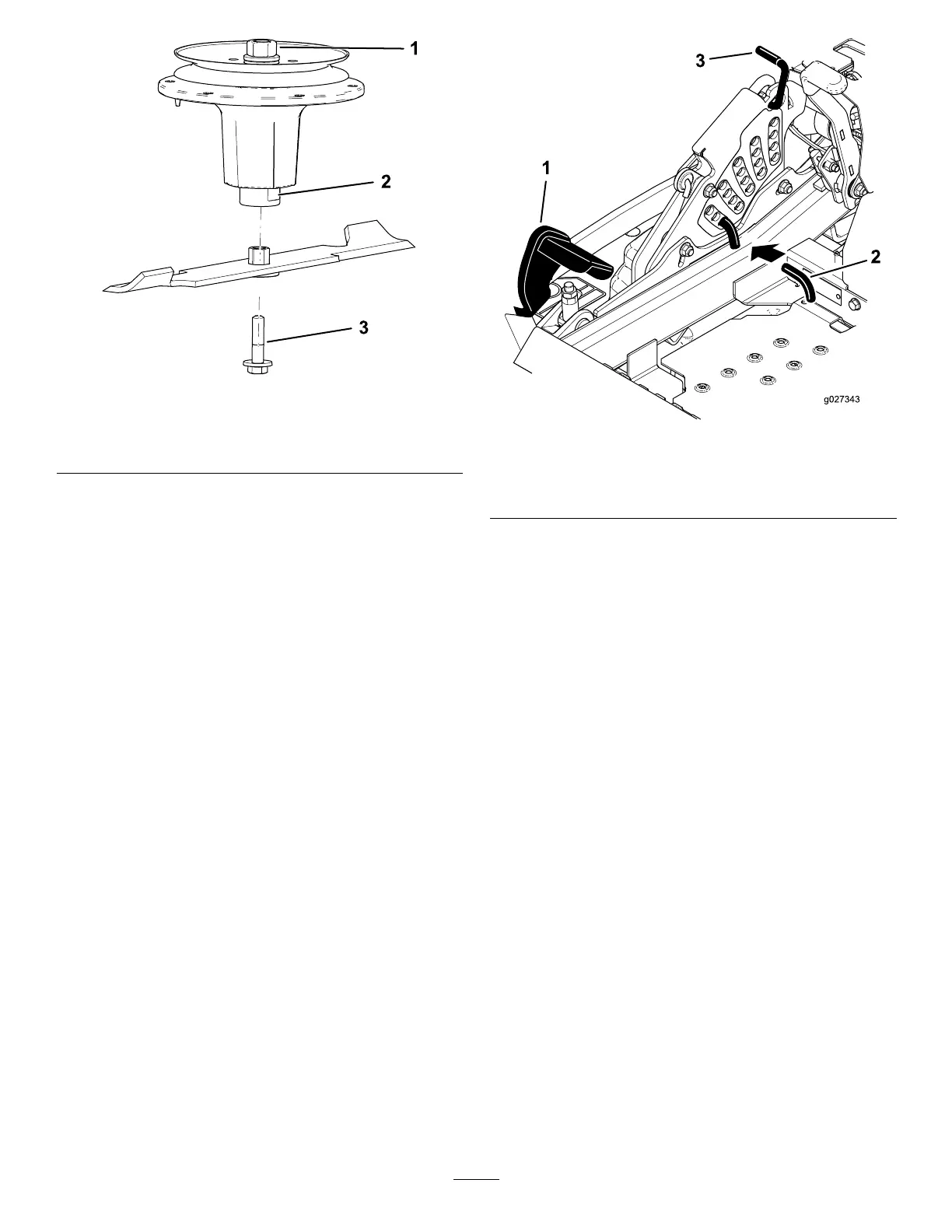 1

2

3

3

1

2

g027343