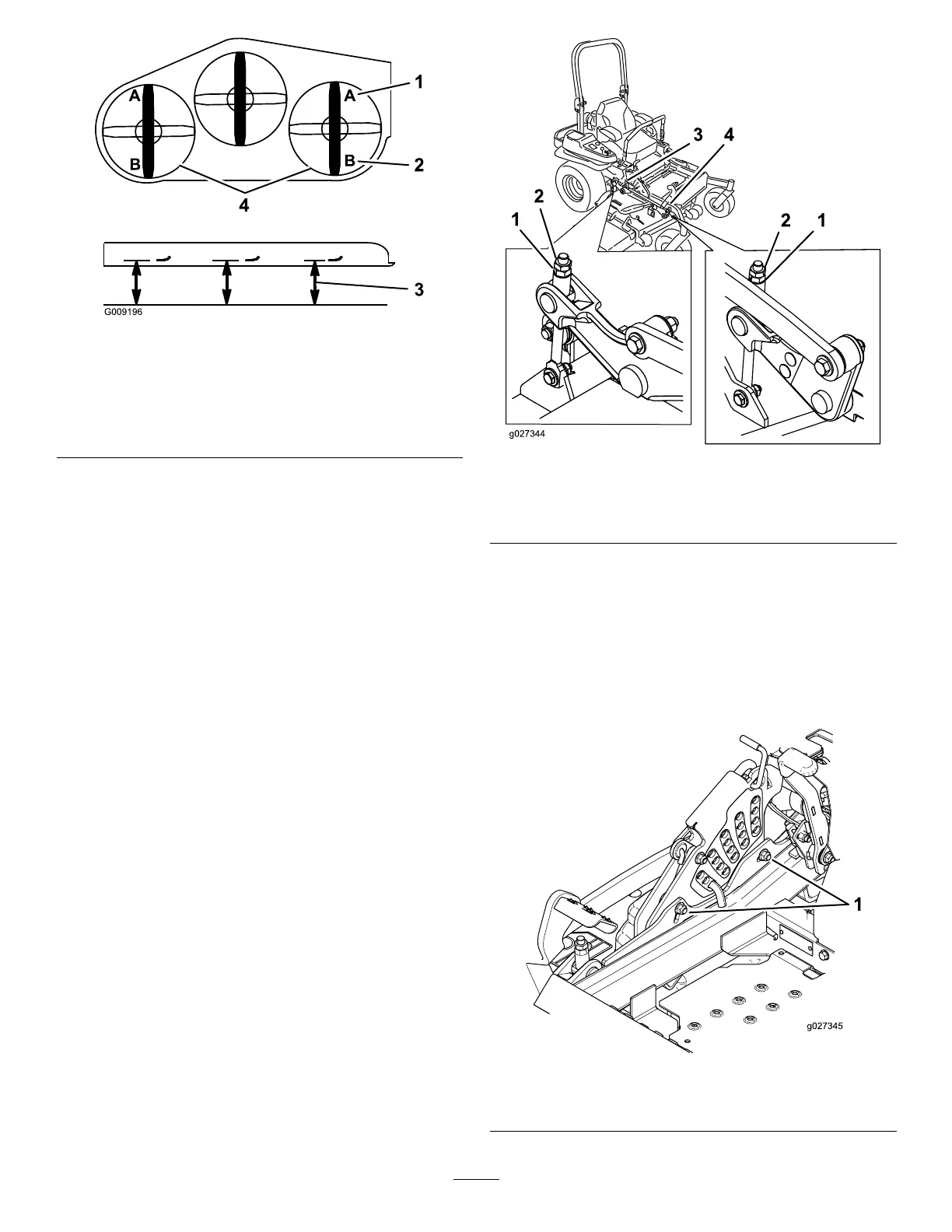 A
A
1
B
B
2
4
3
G009196

3
4
2
1
2
1
g027344

1
g027345