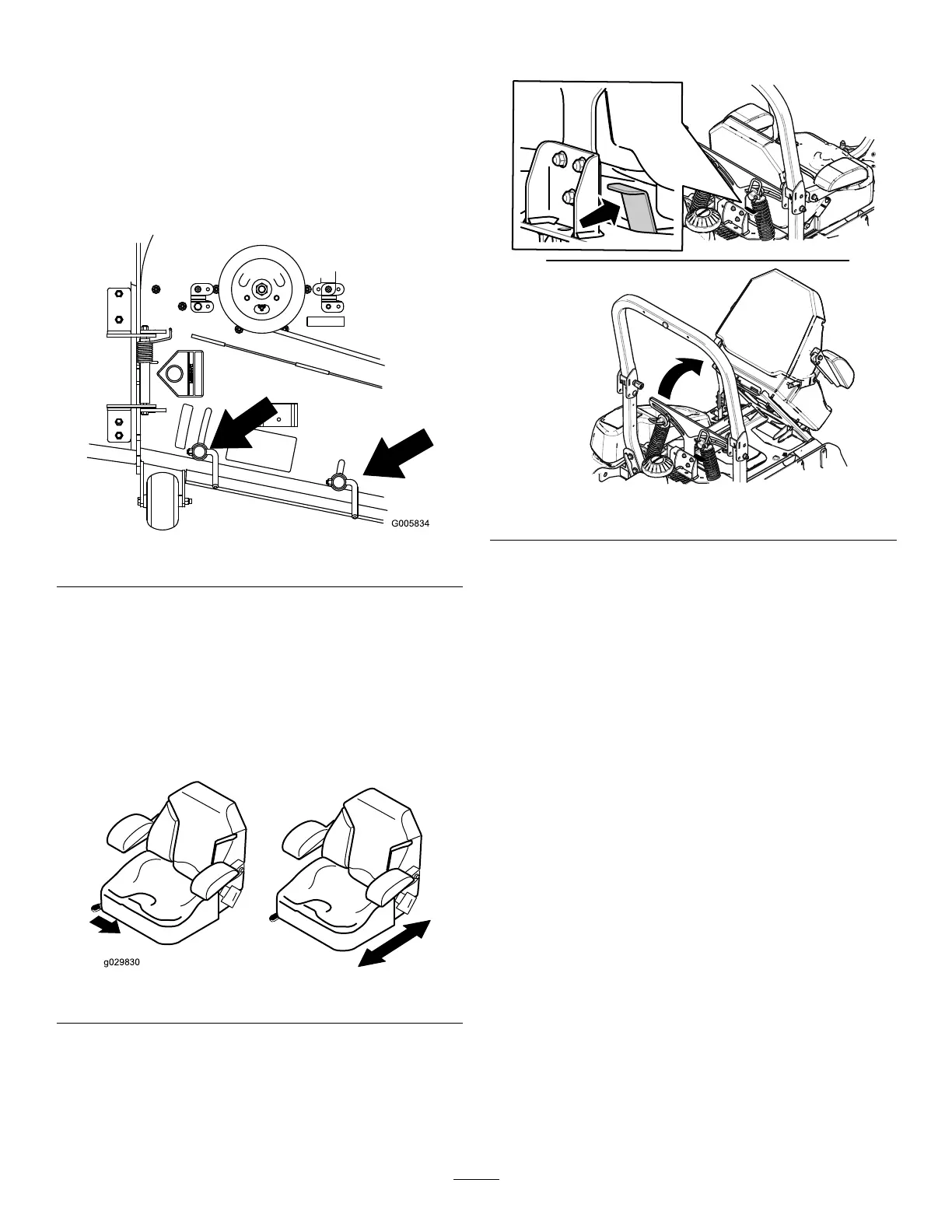 G005834

g029830