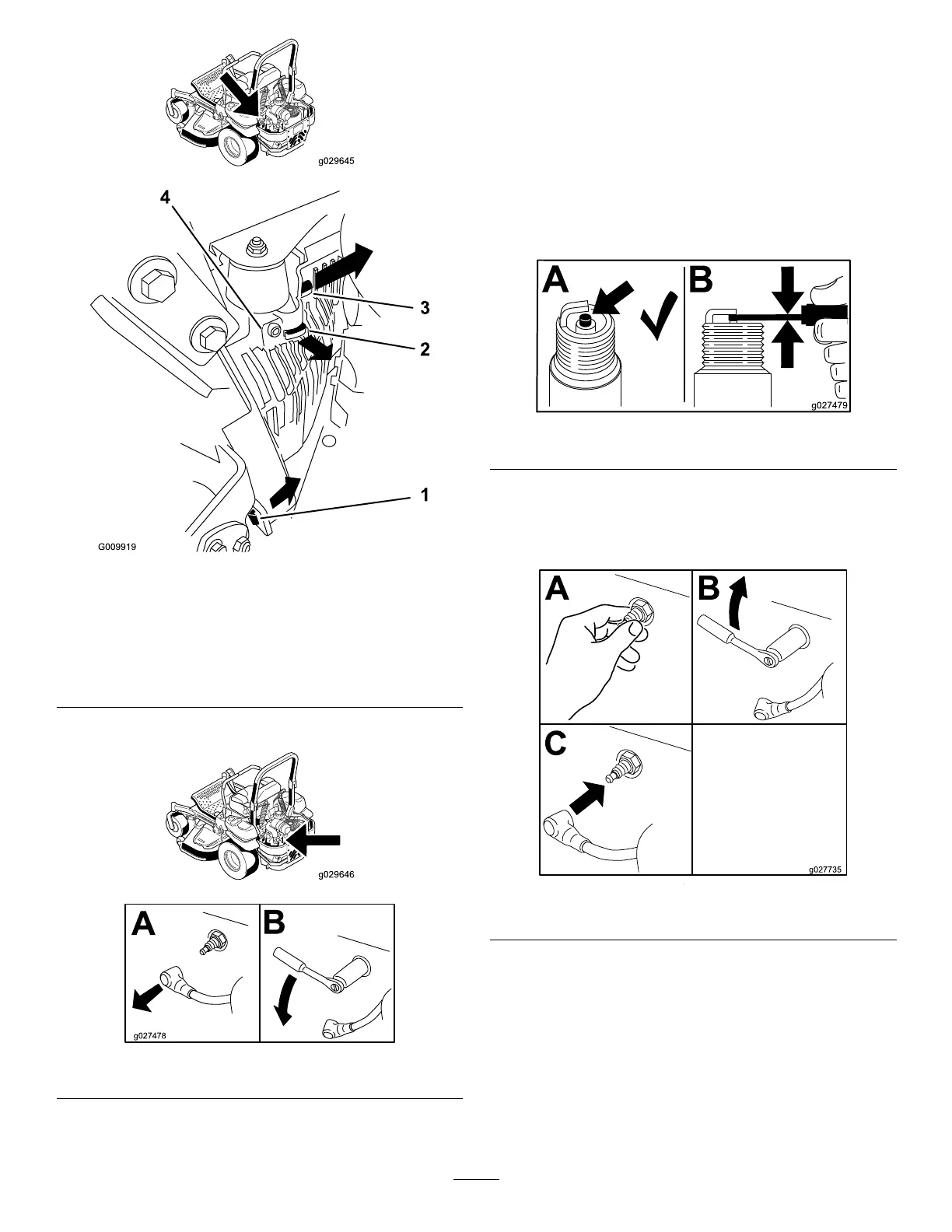 g029645

4

3

2

1

G009919

g029646

A

B

g027478

A

B

g027479

A

B

C

g027735