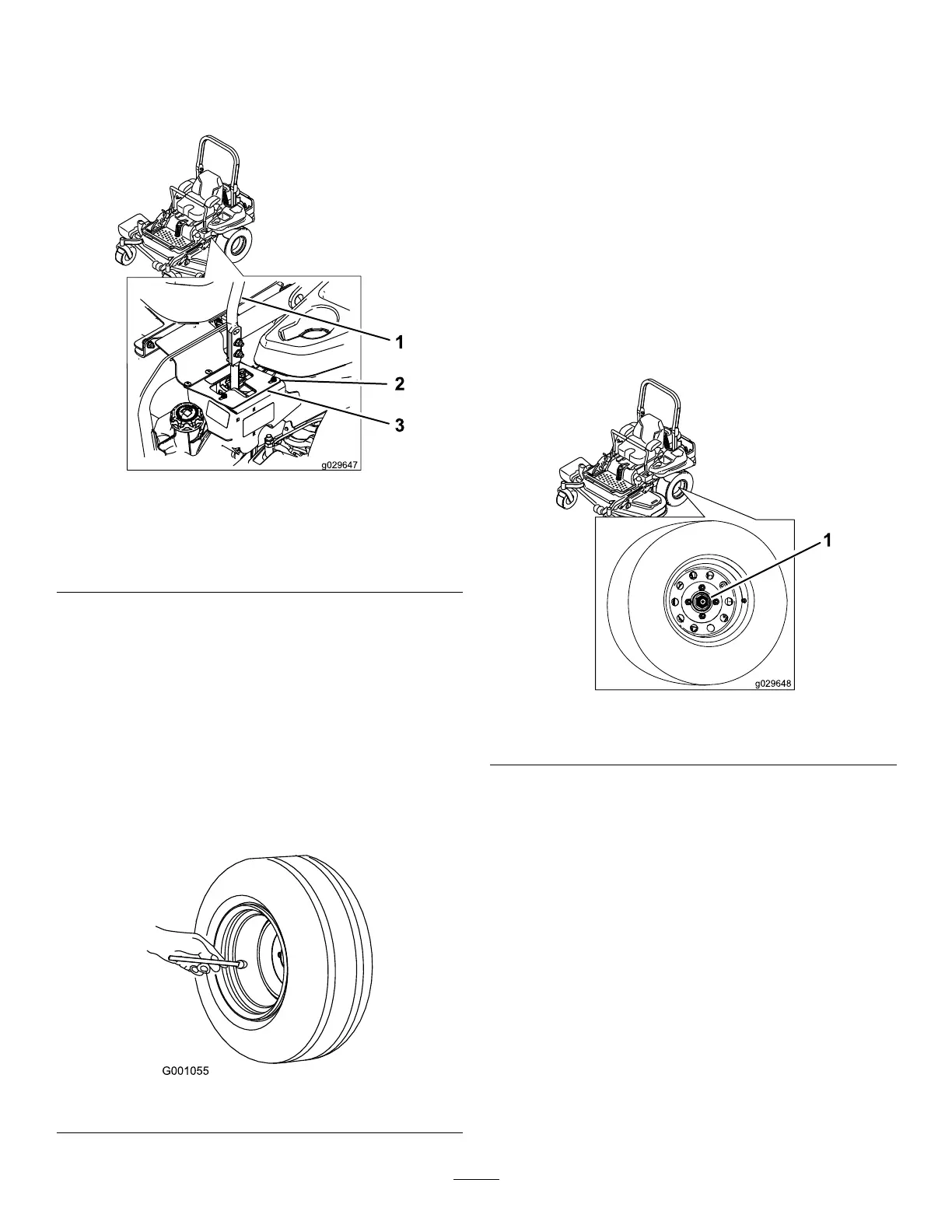 1
2
3
g029647

G001055

1
g029648