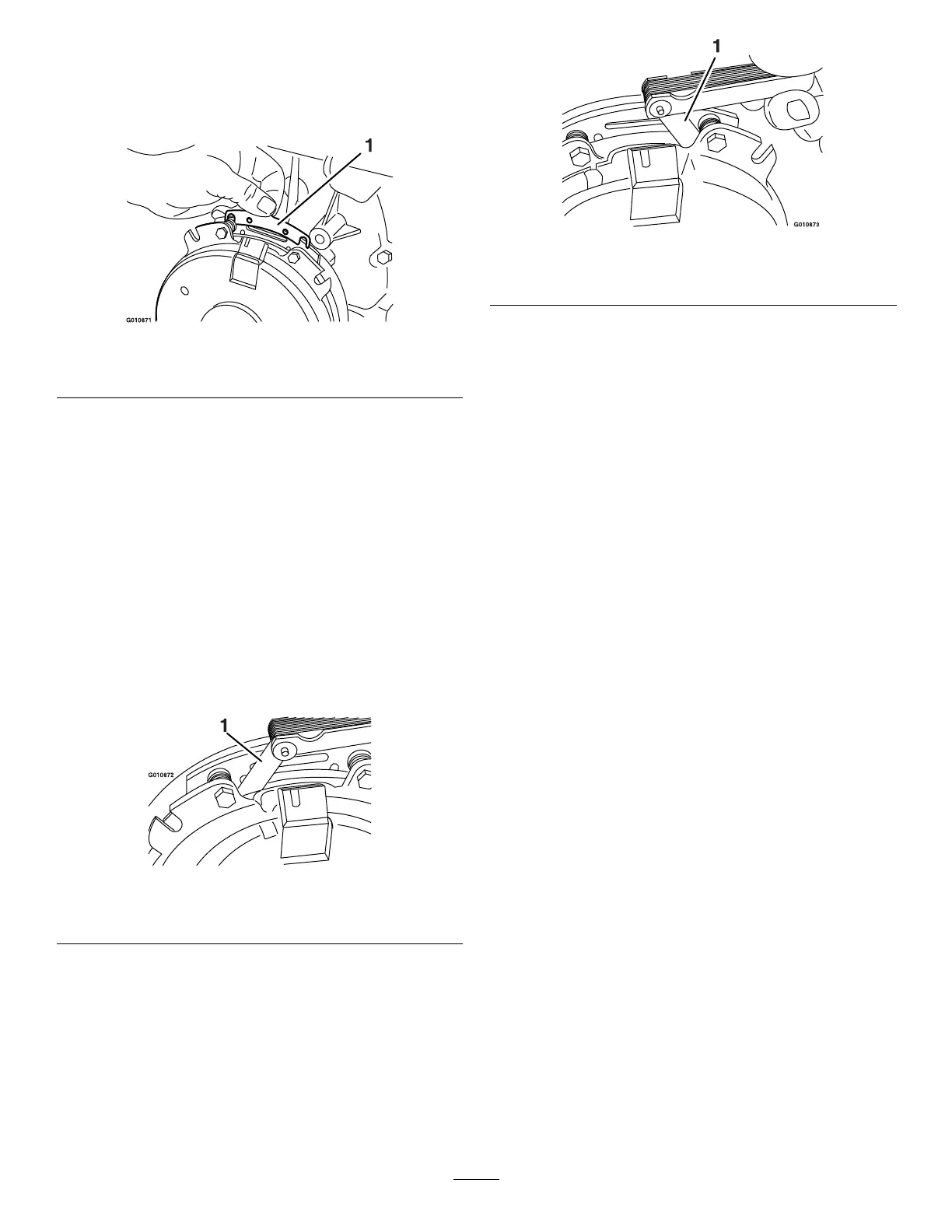 1

G010871

1

G010872

1

G010873