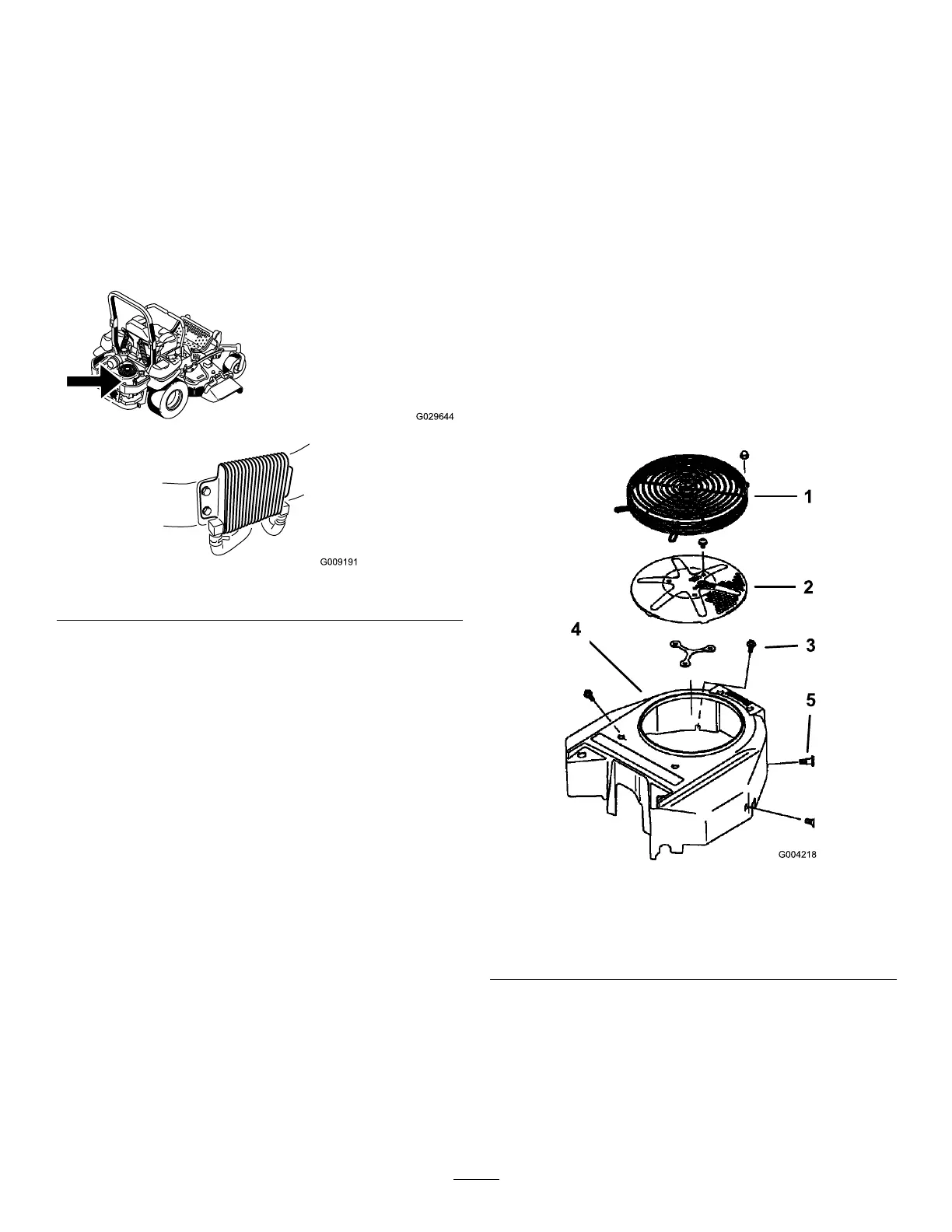 G029644

G009191

1

2

4

3

5

G004218