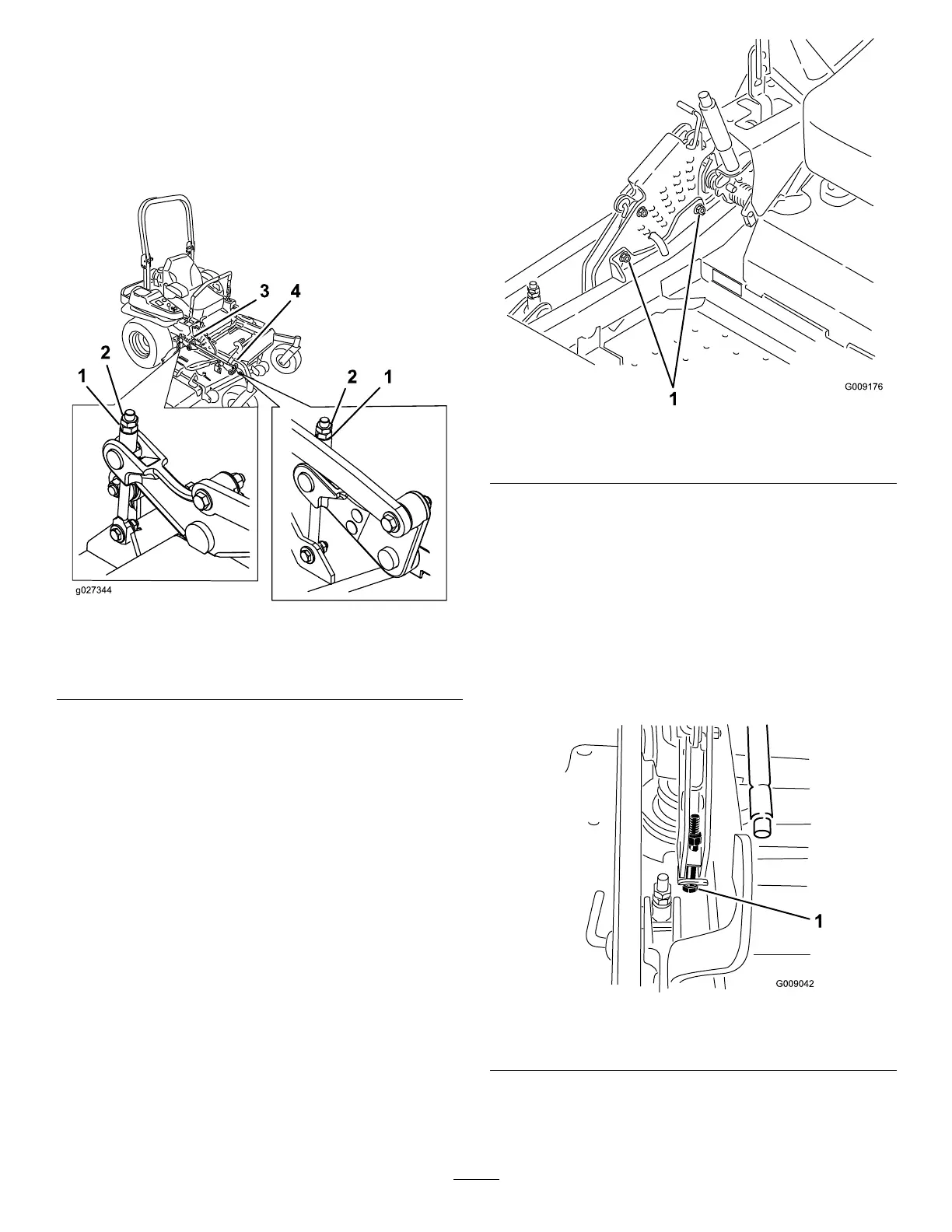 3
4
2
1
2
1
g027344

1
G009176

1
G009042