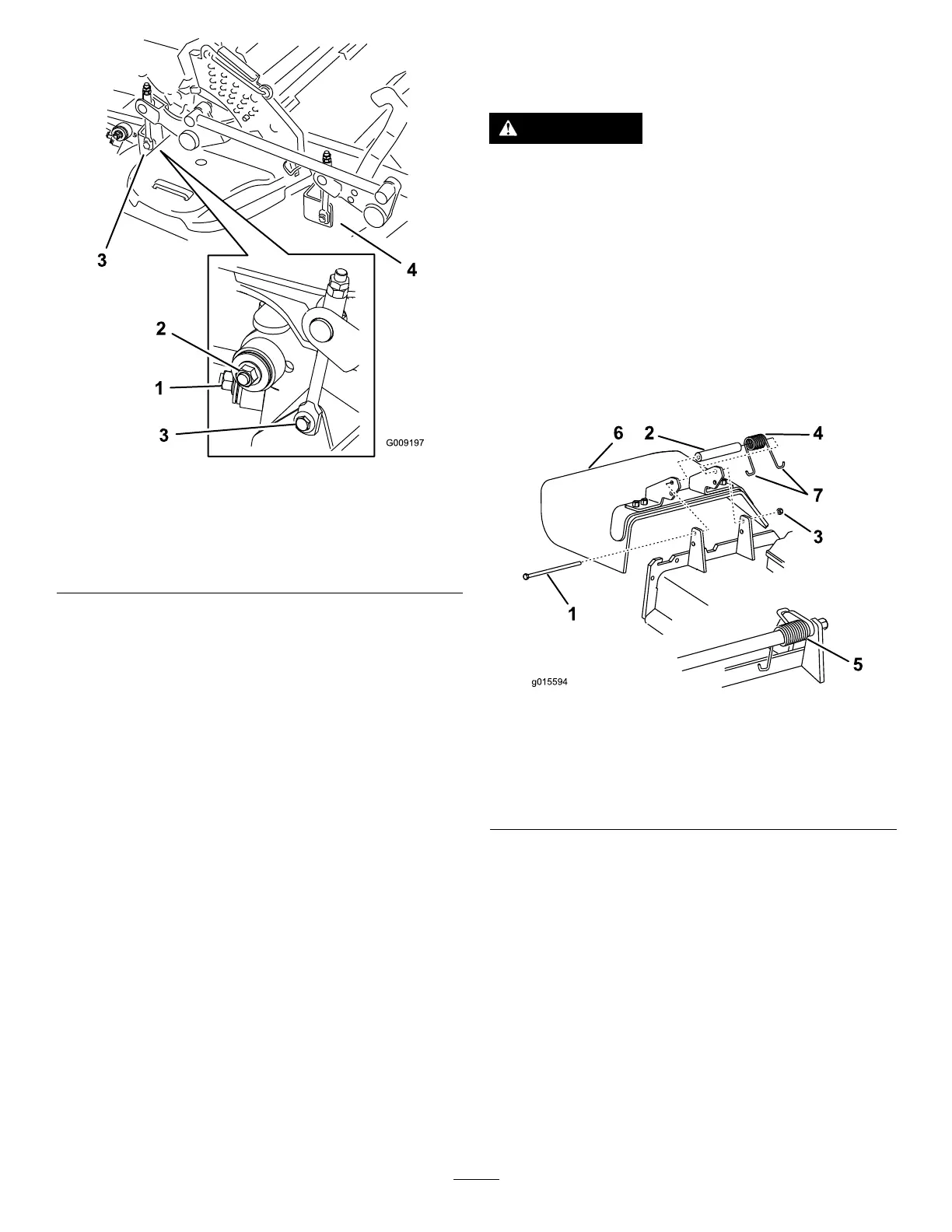 3

4

2

1

3

G009197

6

2

4

7

3

1

5

g015594