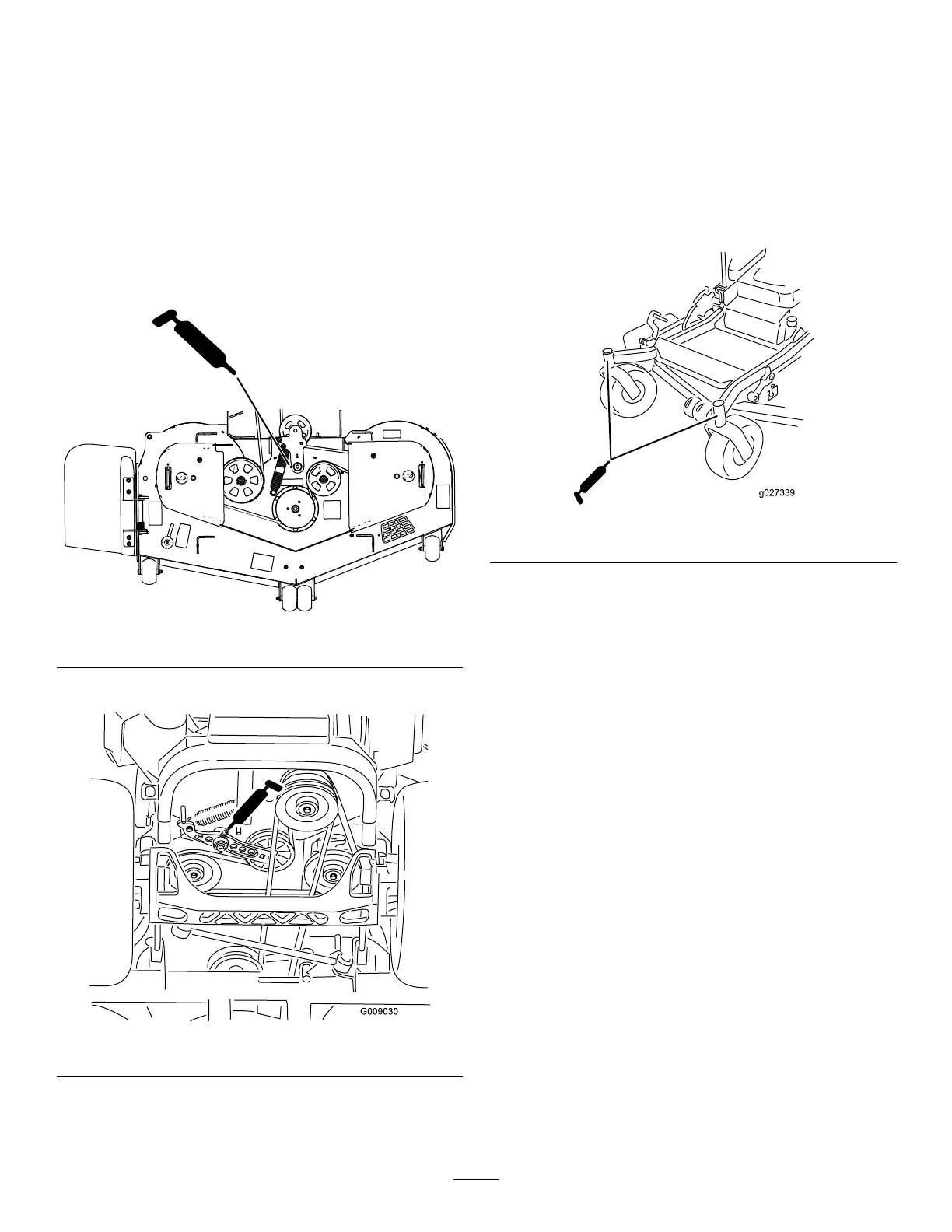 G009030

g027339