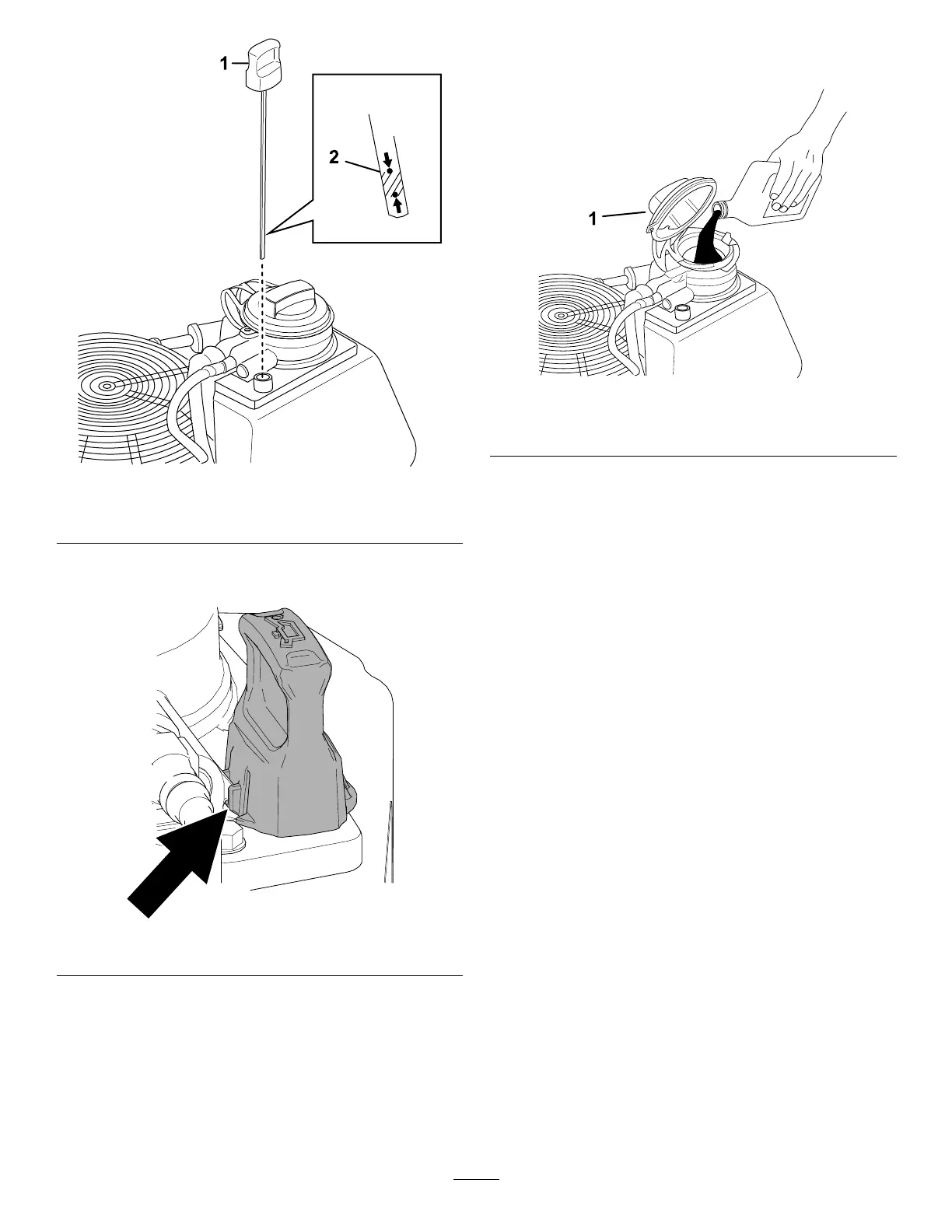 1

2

1