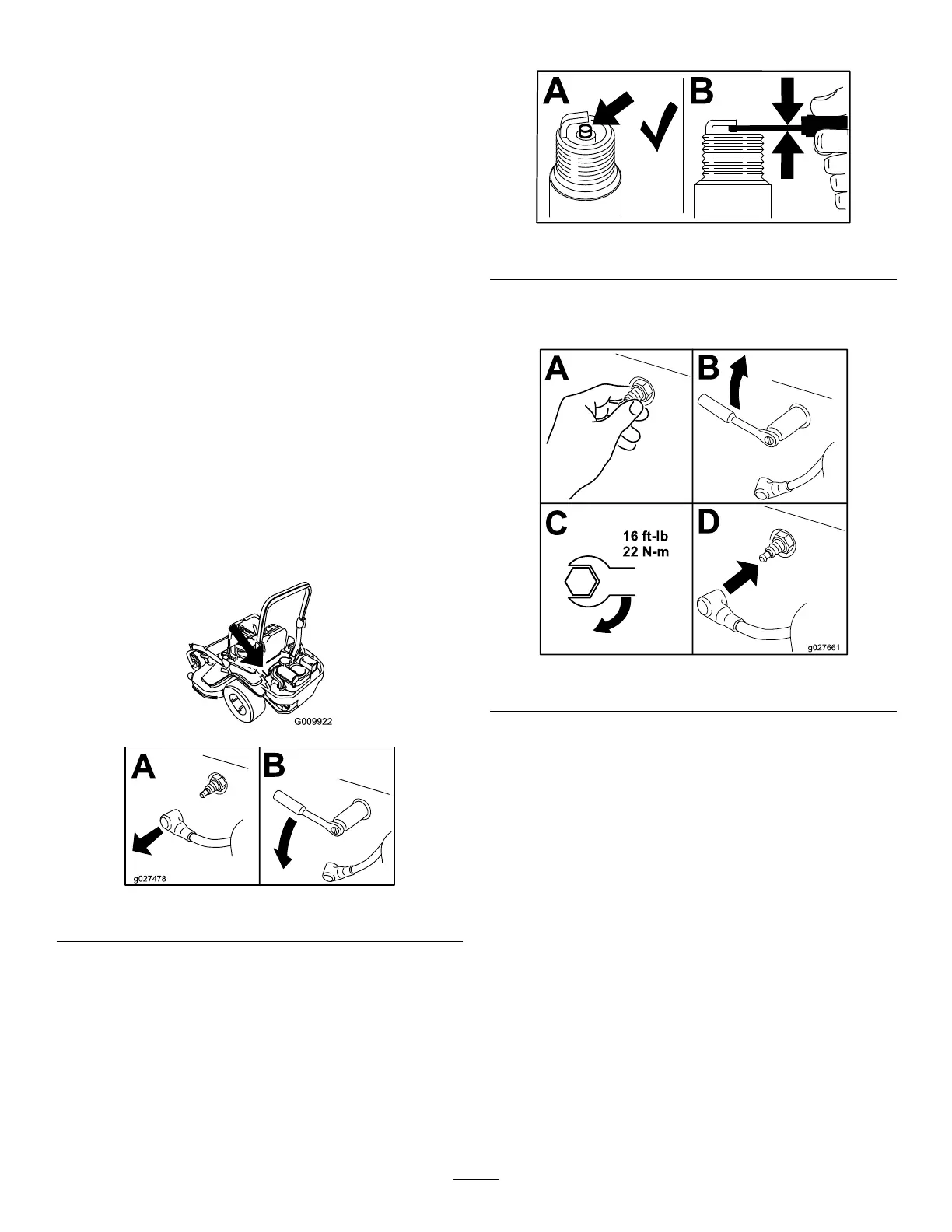 G009922

A

B

g027478

A

B

A

B

C

16 ft-lb
22 N-m

D

g027661