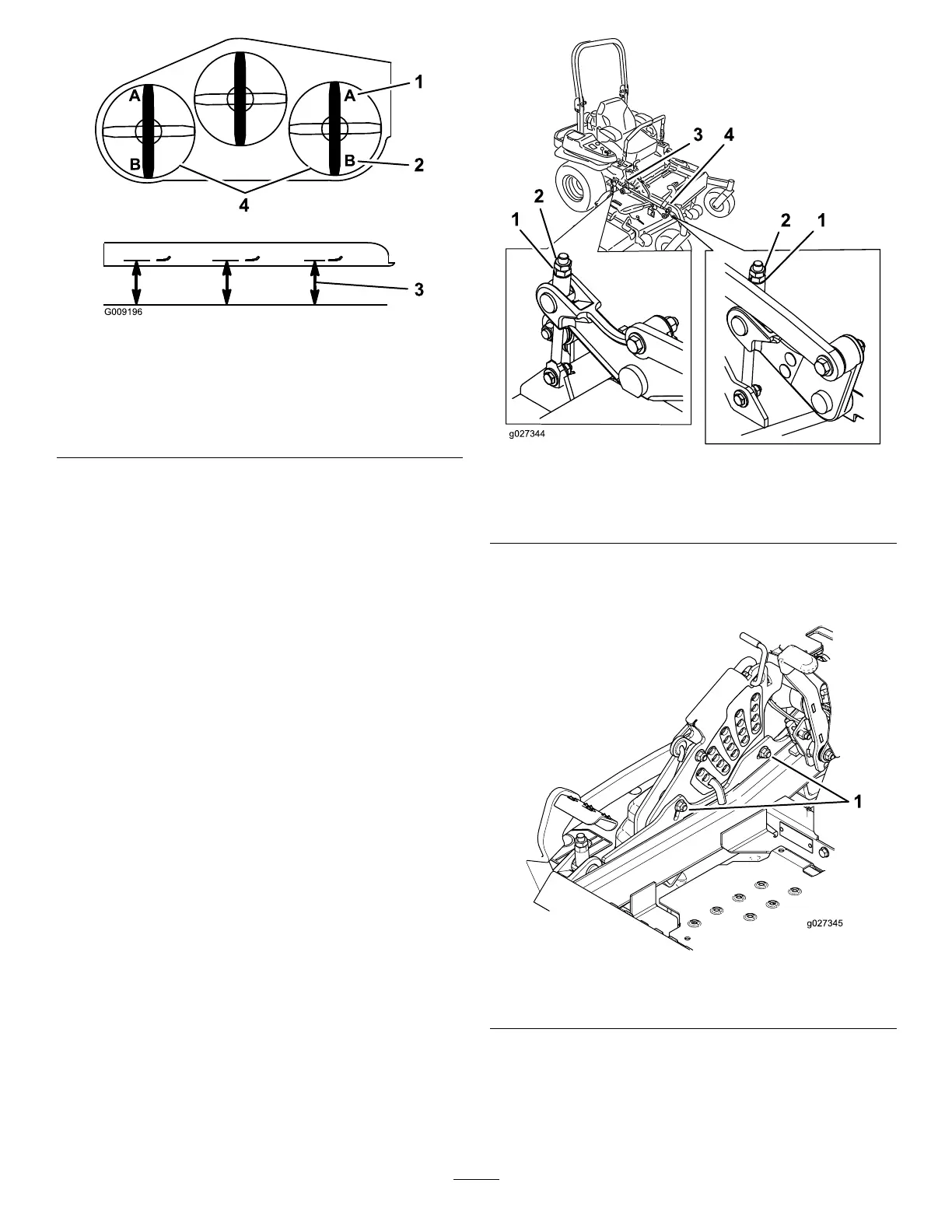 A

A

1

B

B

2

4

3

G009196

3

4

2

1

2

1

g027344

1

g027345