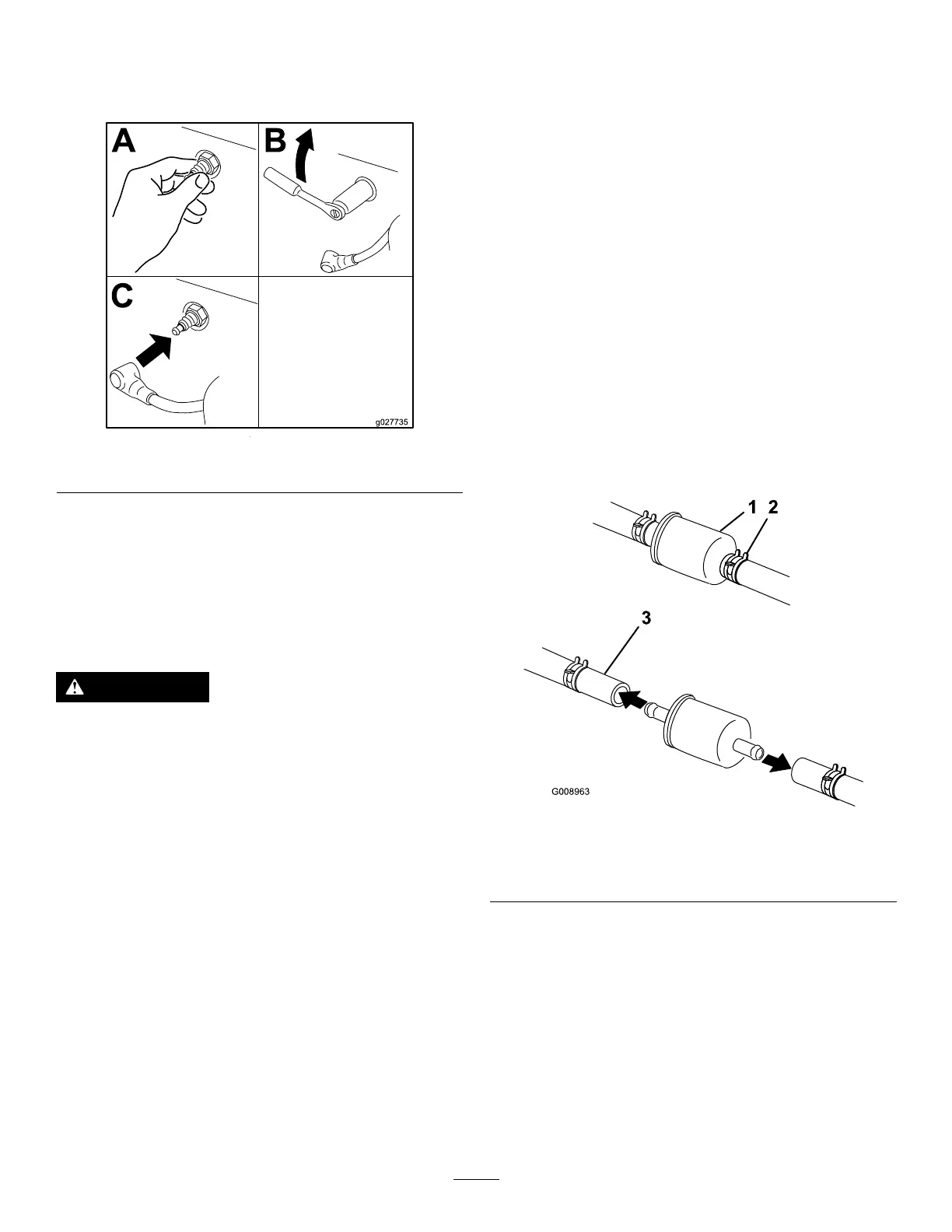 A
B
C
g027735

1 2
3
G008963