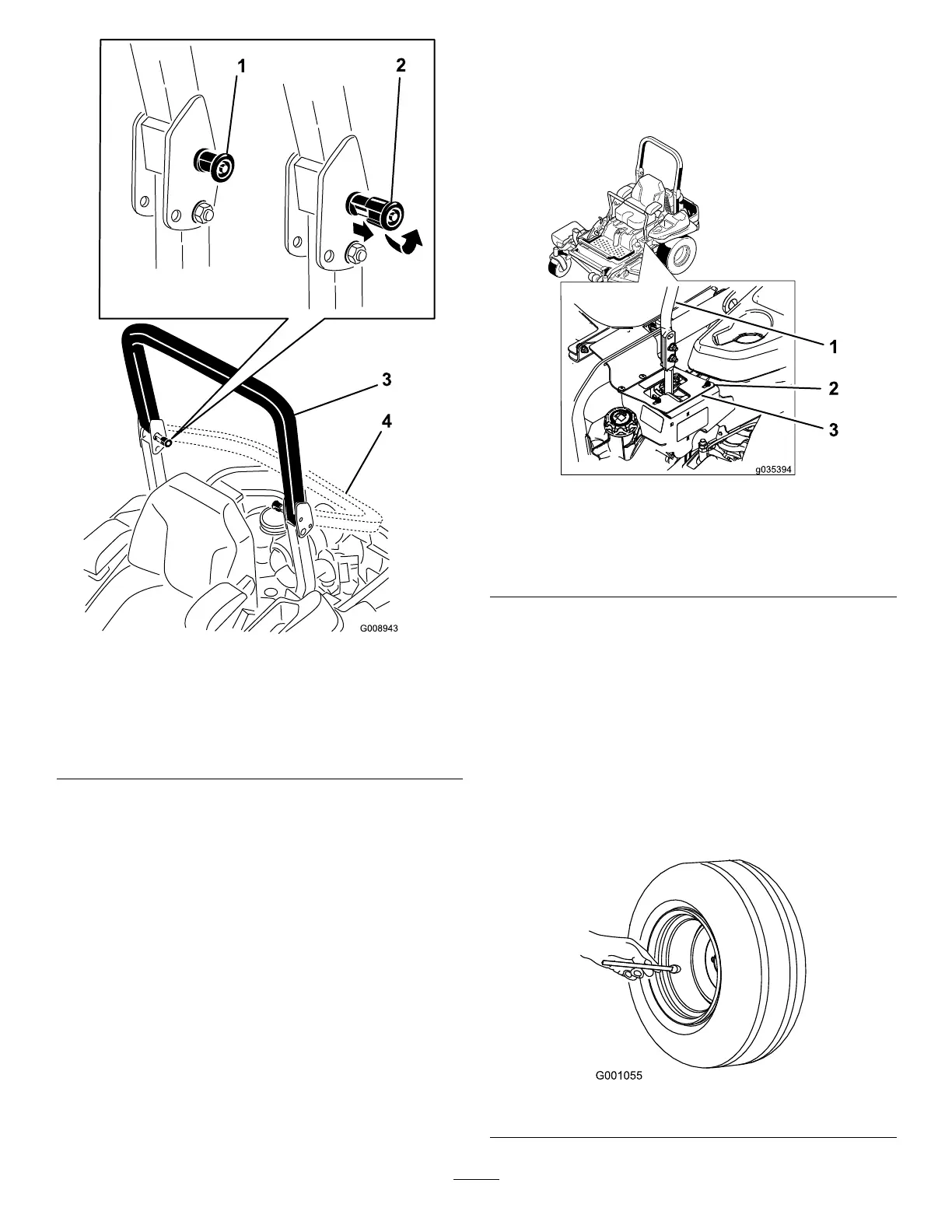 1

2

3

4

G008943

1

2

3

g035394

G001055