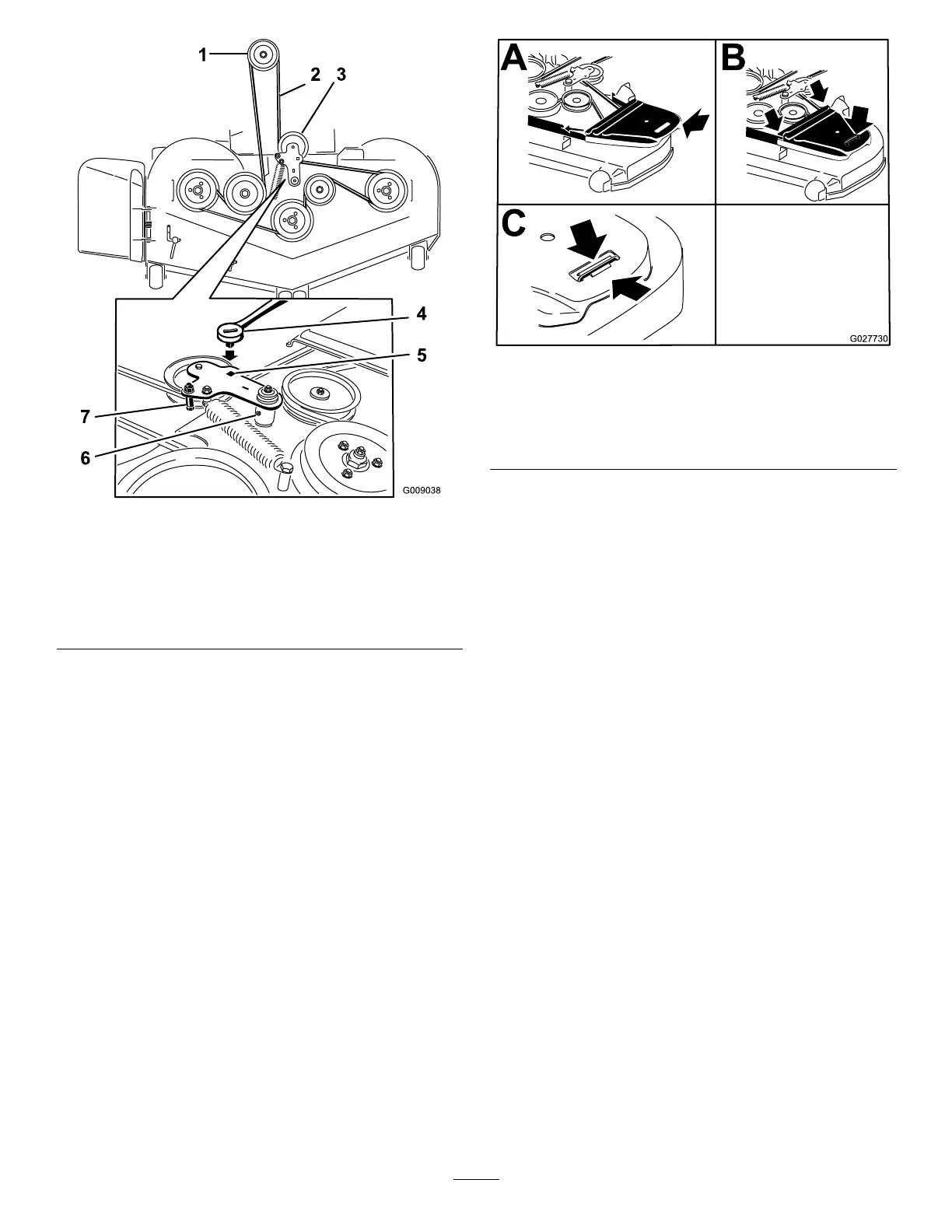 1
2
3
4
5
7
6
G009038

A
B
C
G027730