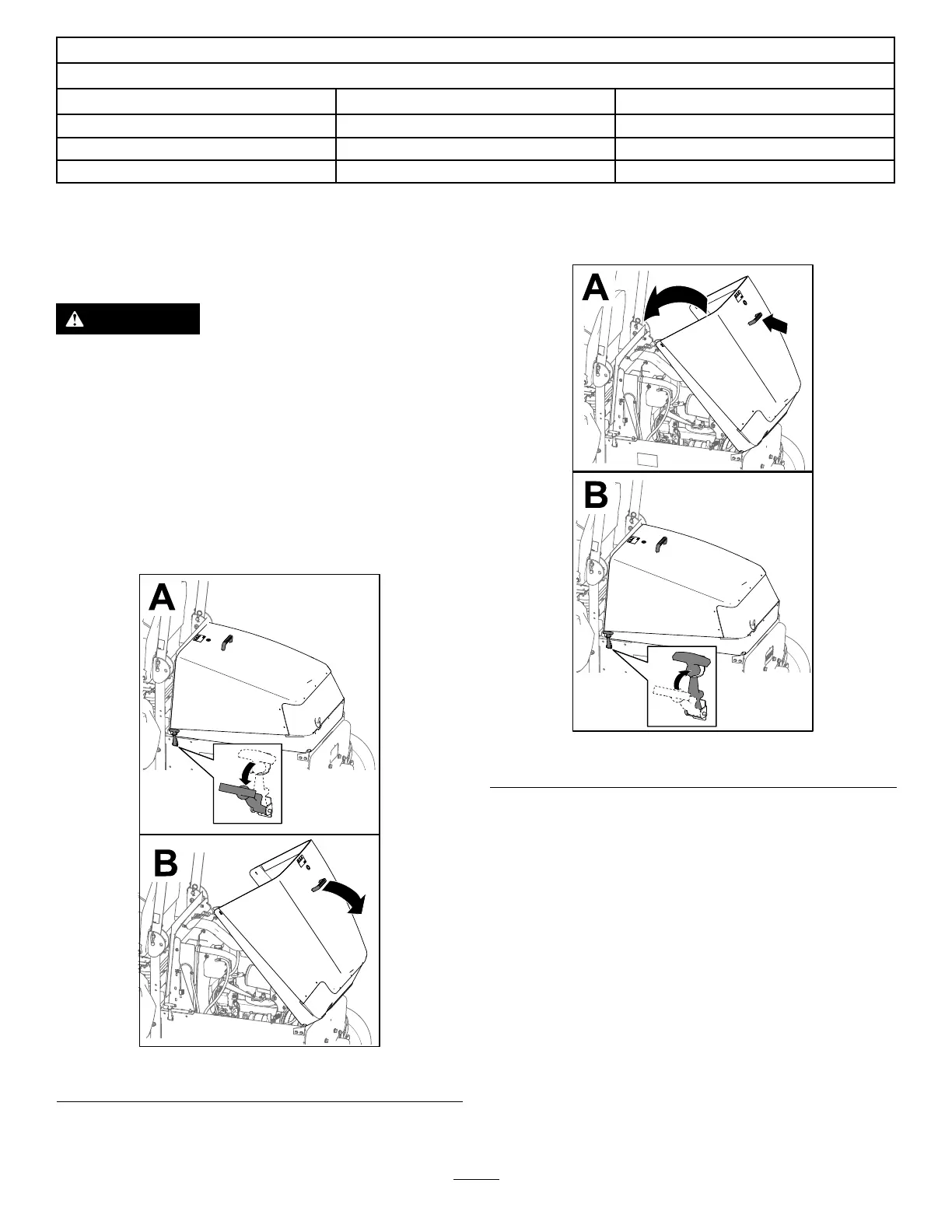 A

B

A

B