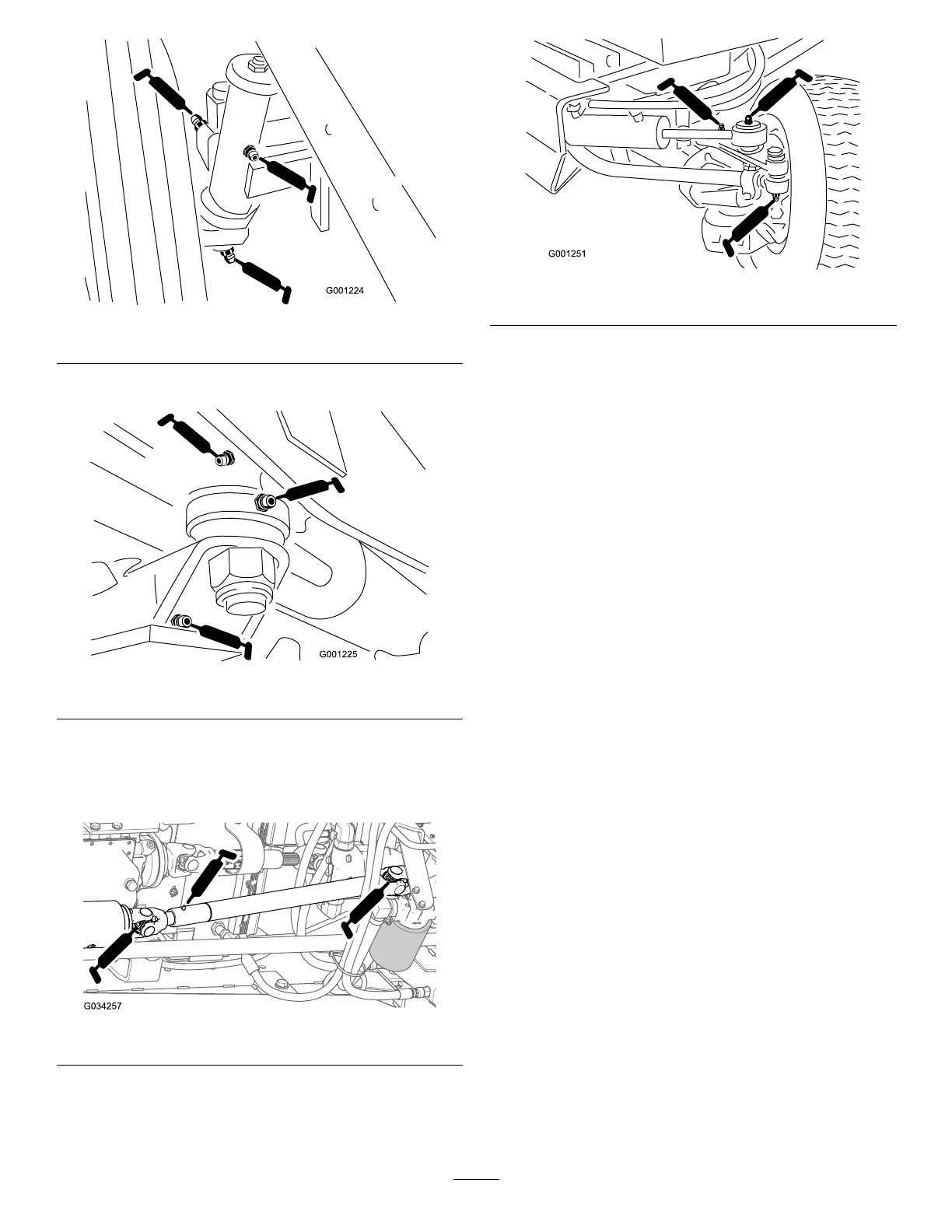 G001224

G001225

G034257

G001251