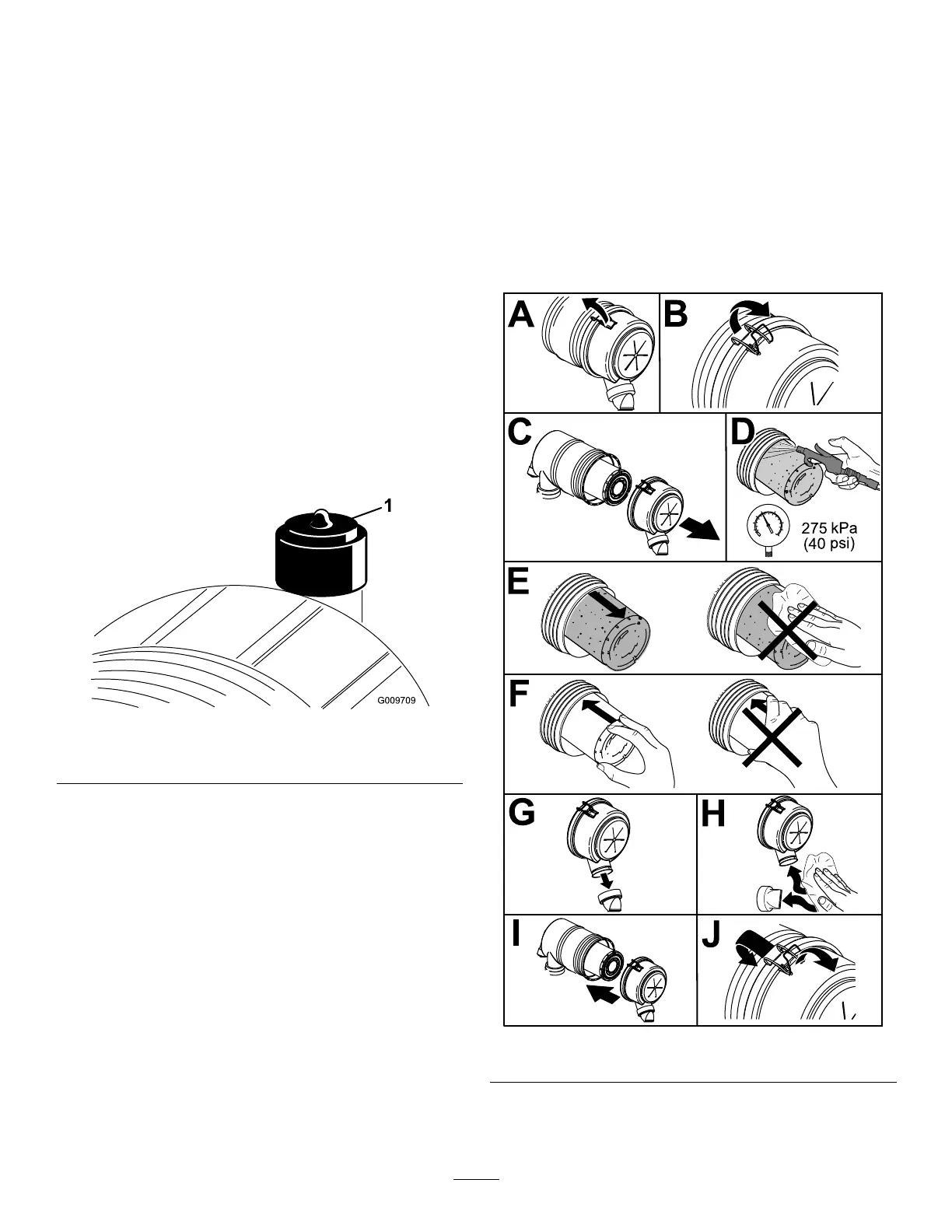 1

G009709

A

B

C

D

275 kPa
(40 psi)

E

F

G

H

I

J