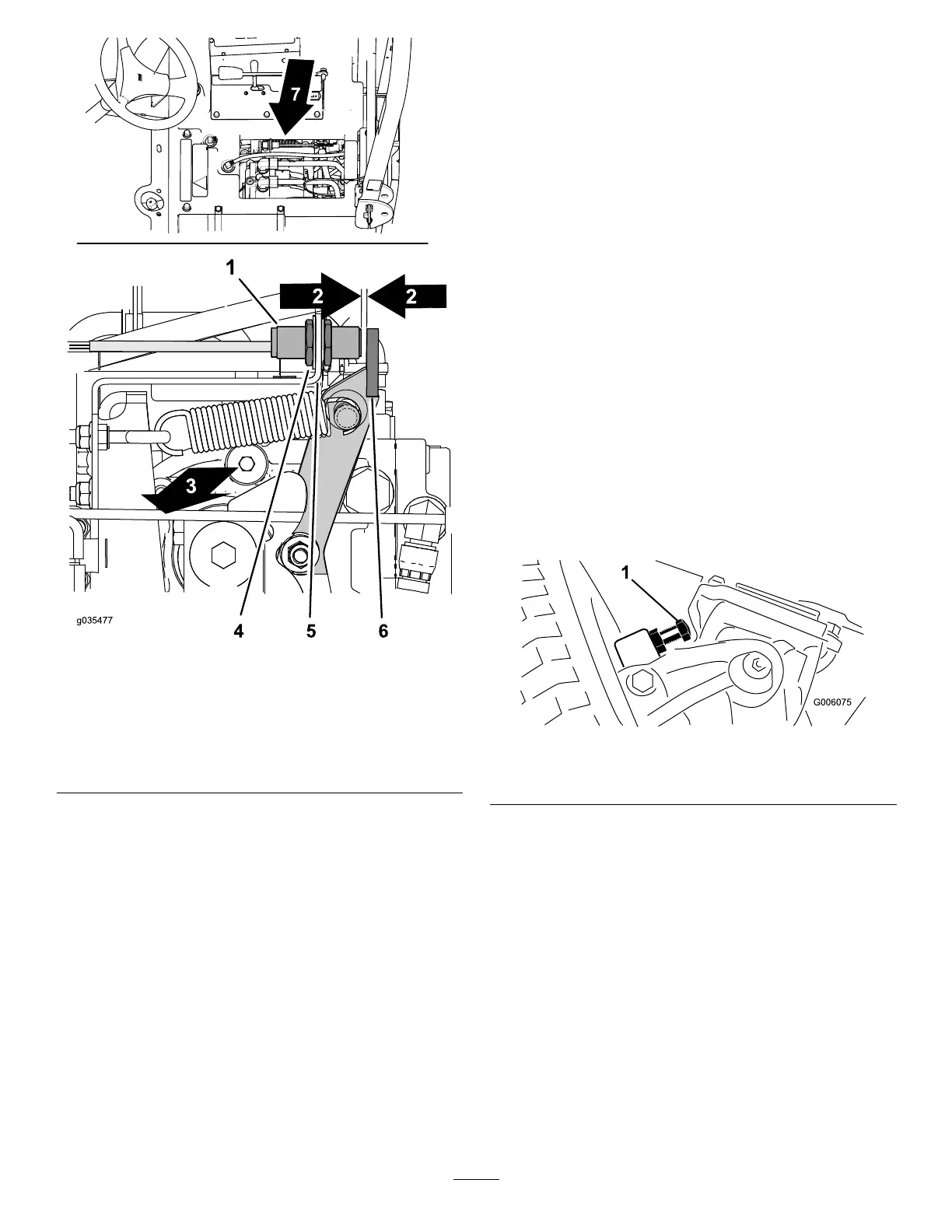 7

1

2

2

3

g035477

4

5

6

1

G006075