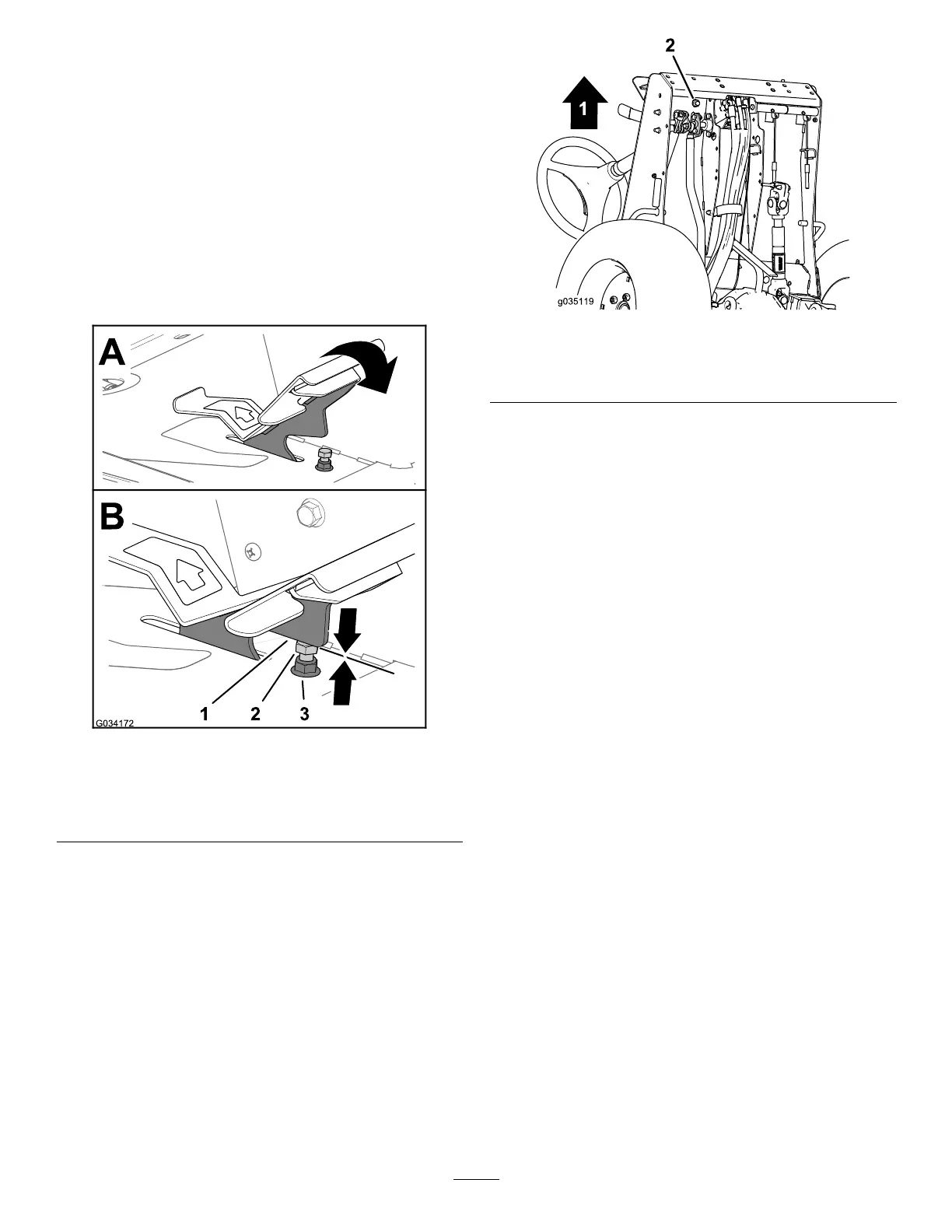 A

B

1 2 3

G034172

2

1

g035119