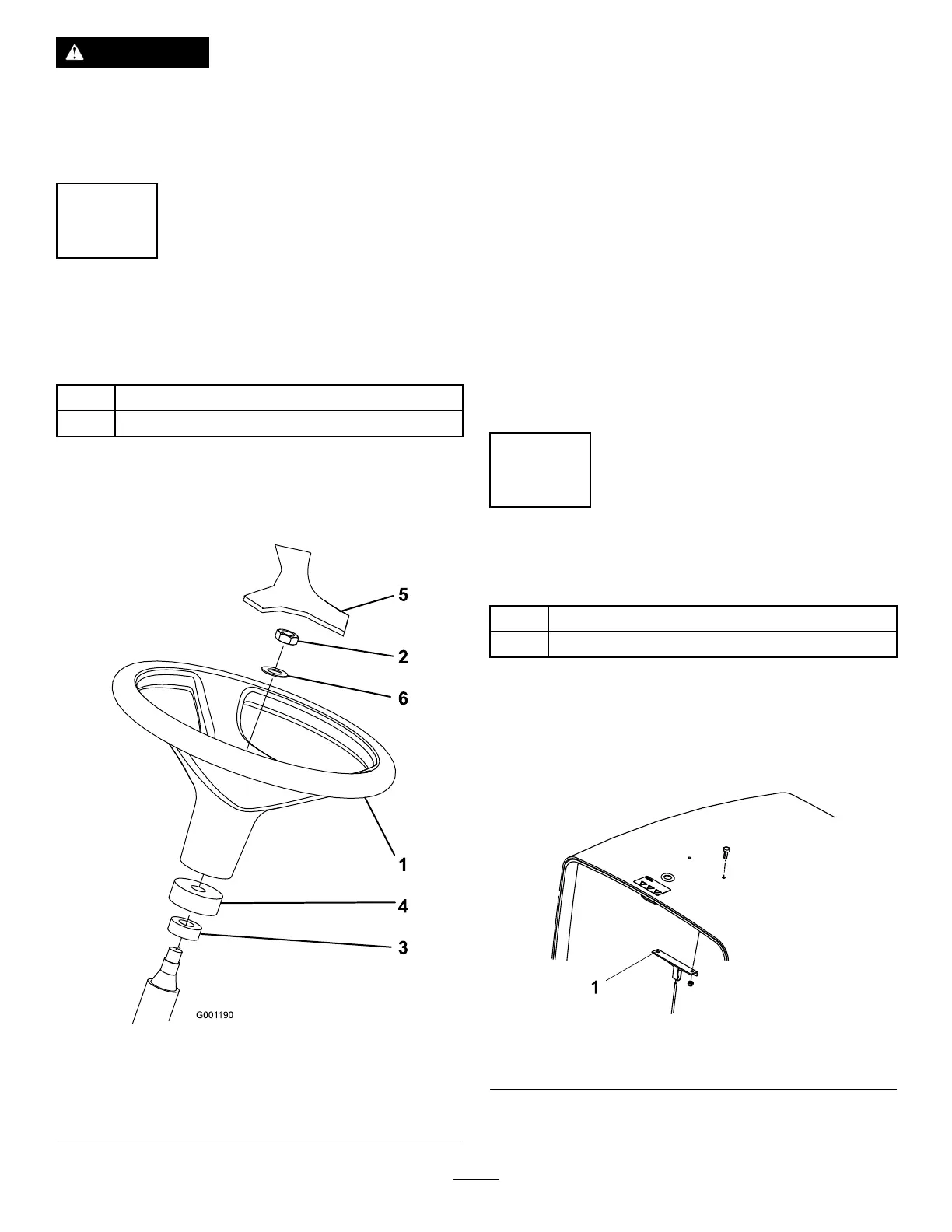 5
2
6
1
4
3
G001190

1