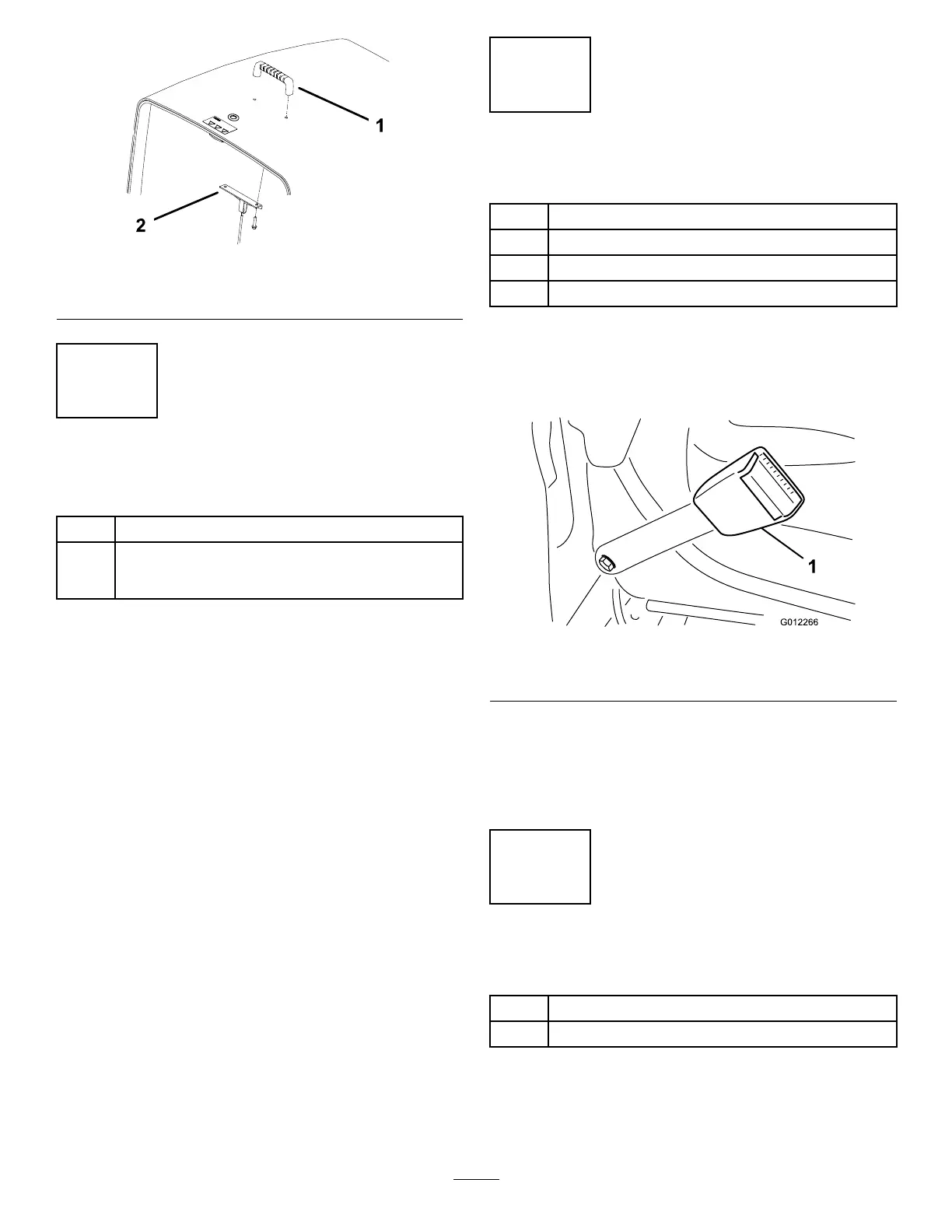 1

2

1

G012266