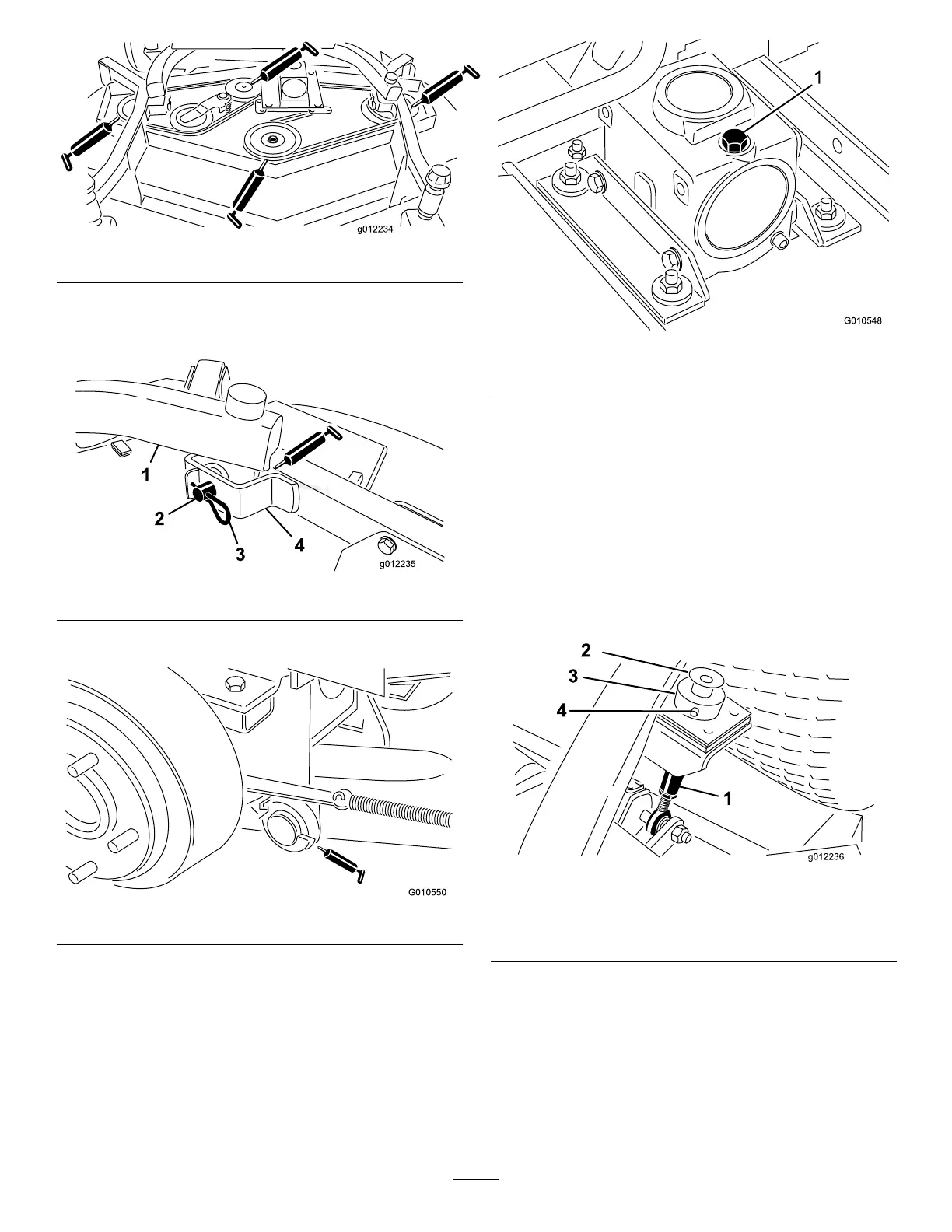 g012234

1
2
3
4
g012235

G010550

1
G010548

2
3
4
1
g012236