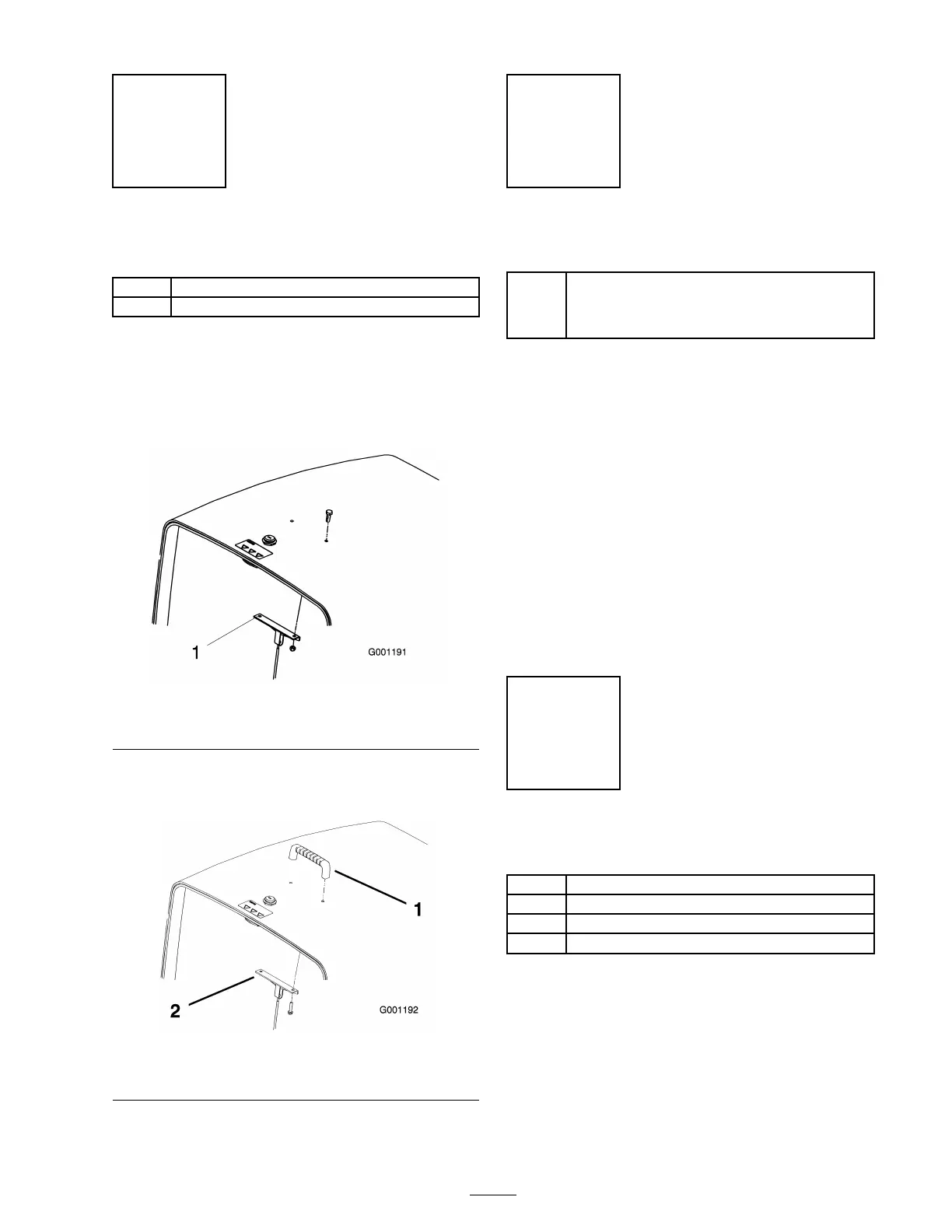 1

G001191

1

2

G001192