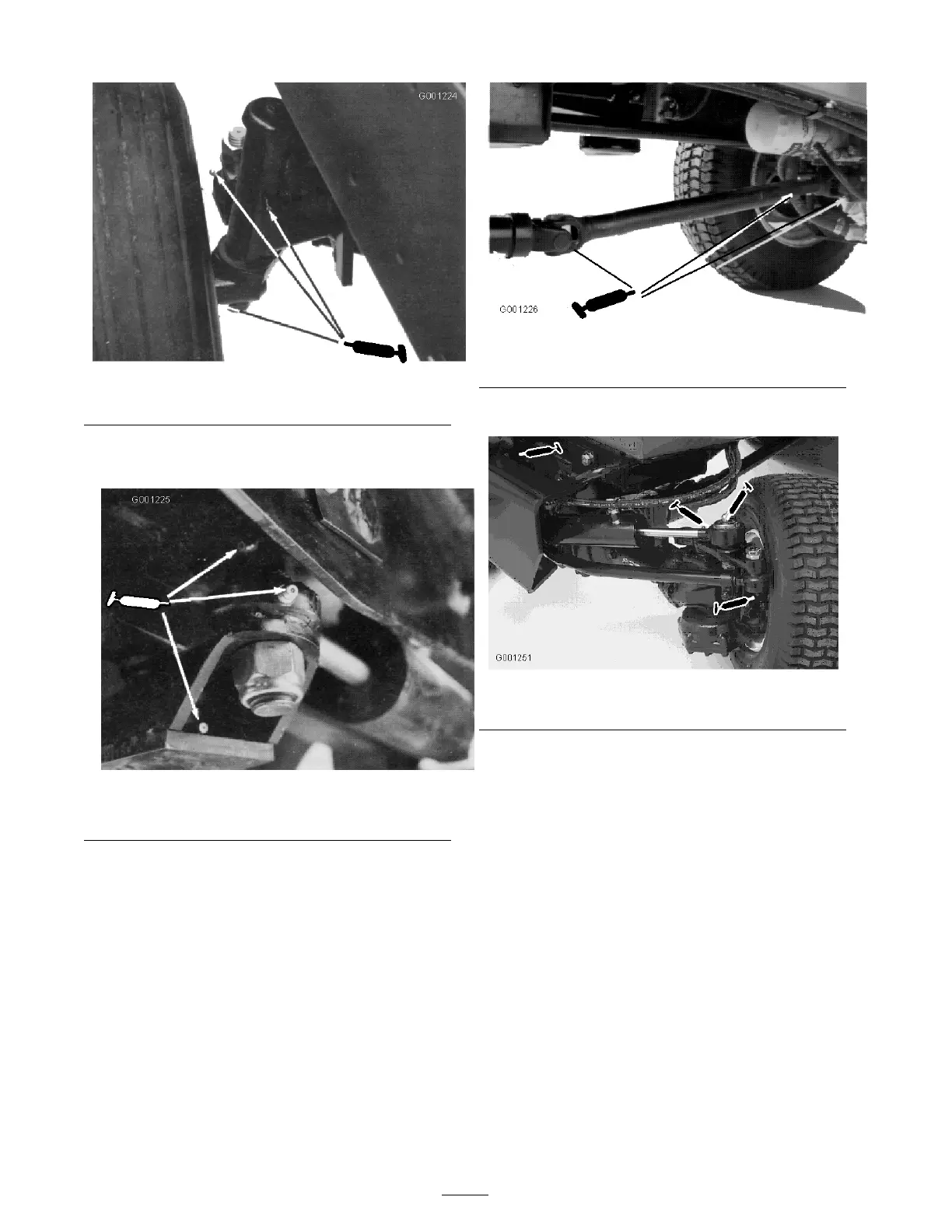 G001224

G001225

G001226

G001251