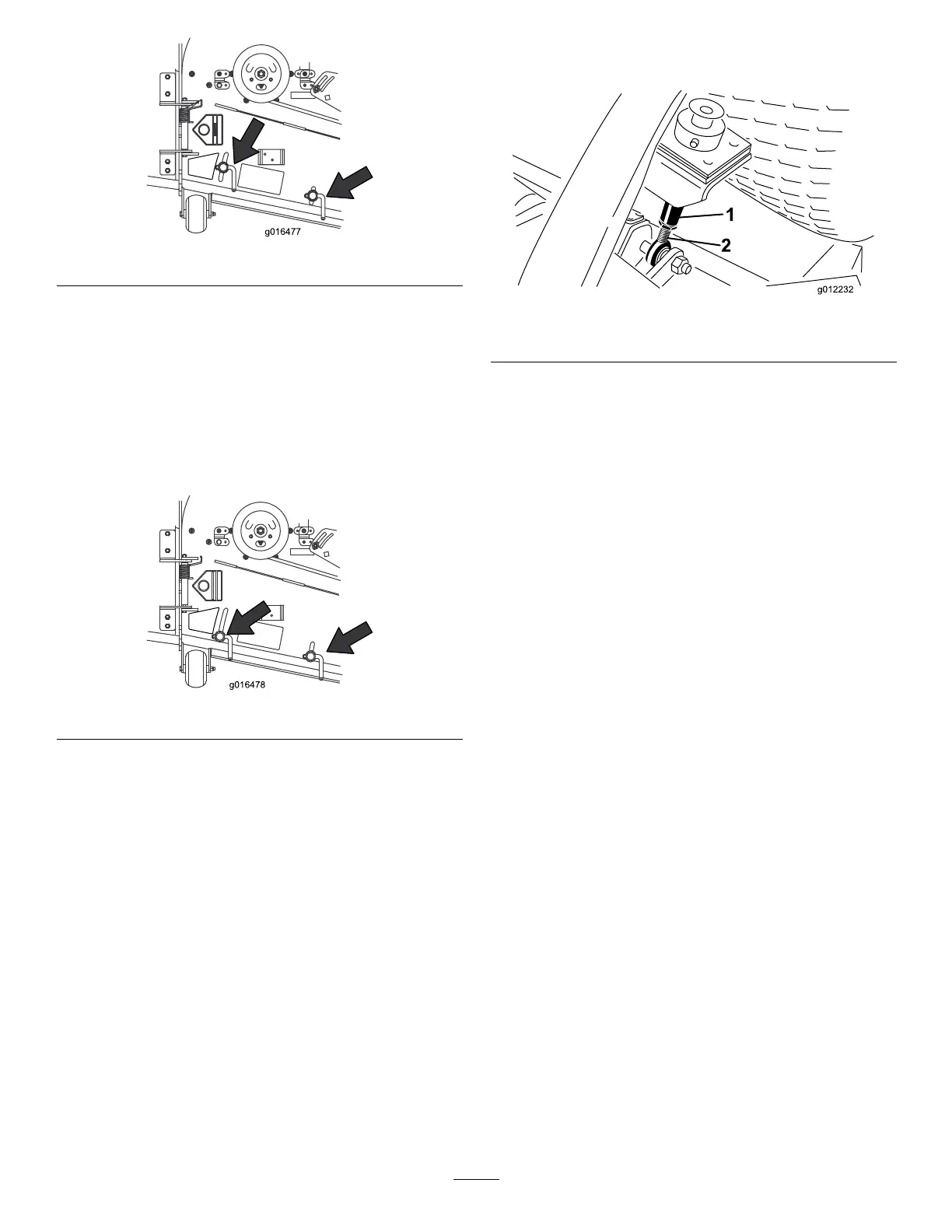 g016477

g016478

1

2

g012232