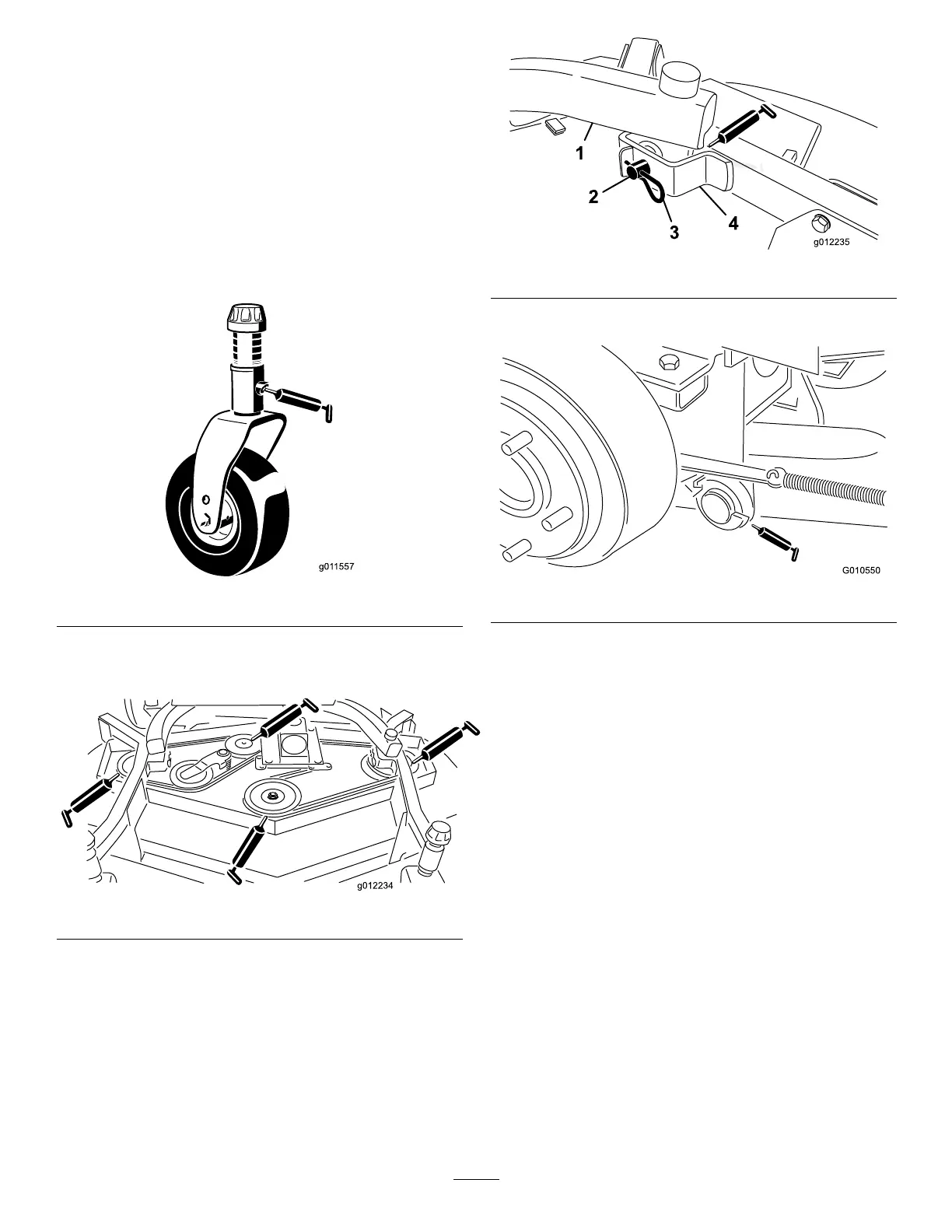 g011557

g012234

1
2
3
4
g012235

G010550