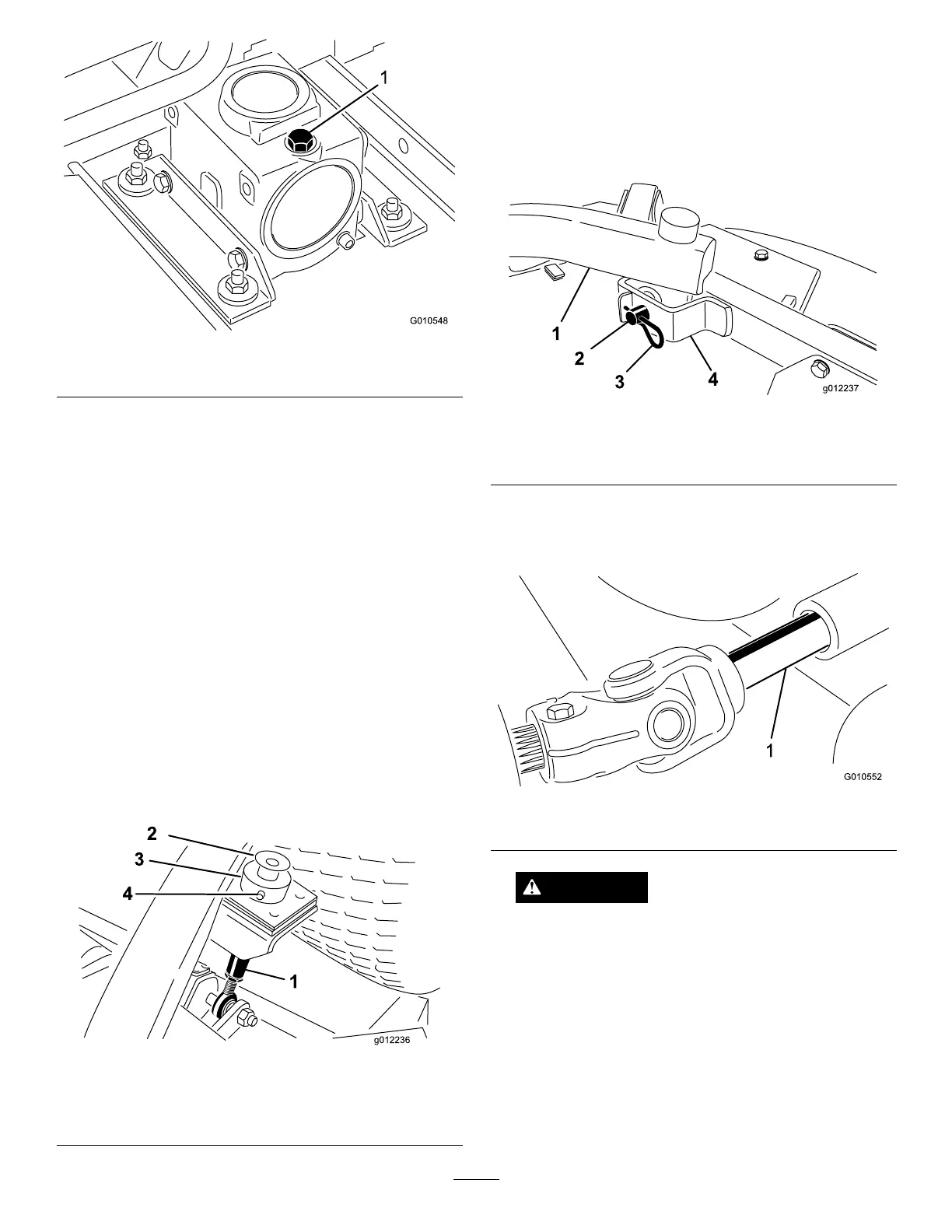 1

G010548

1
2
3
4
g012237

1
G010552

2
3
4
1
g012236