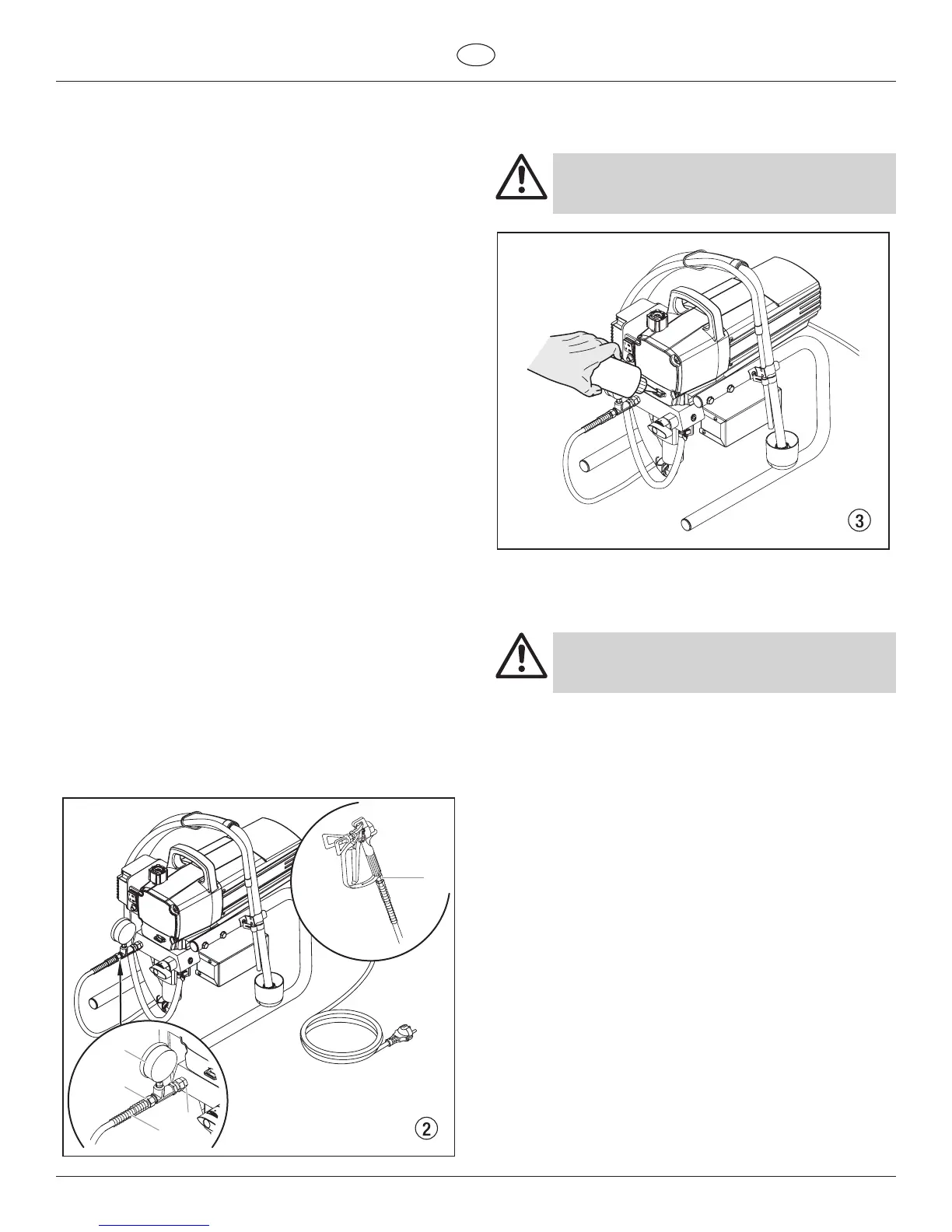 3

2