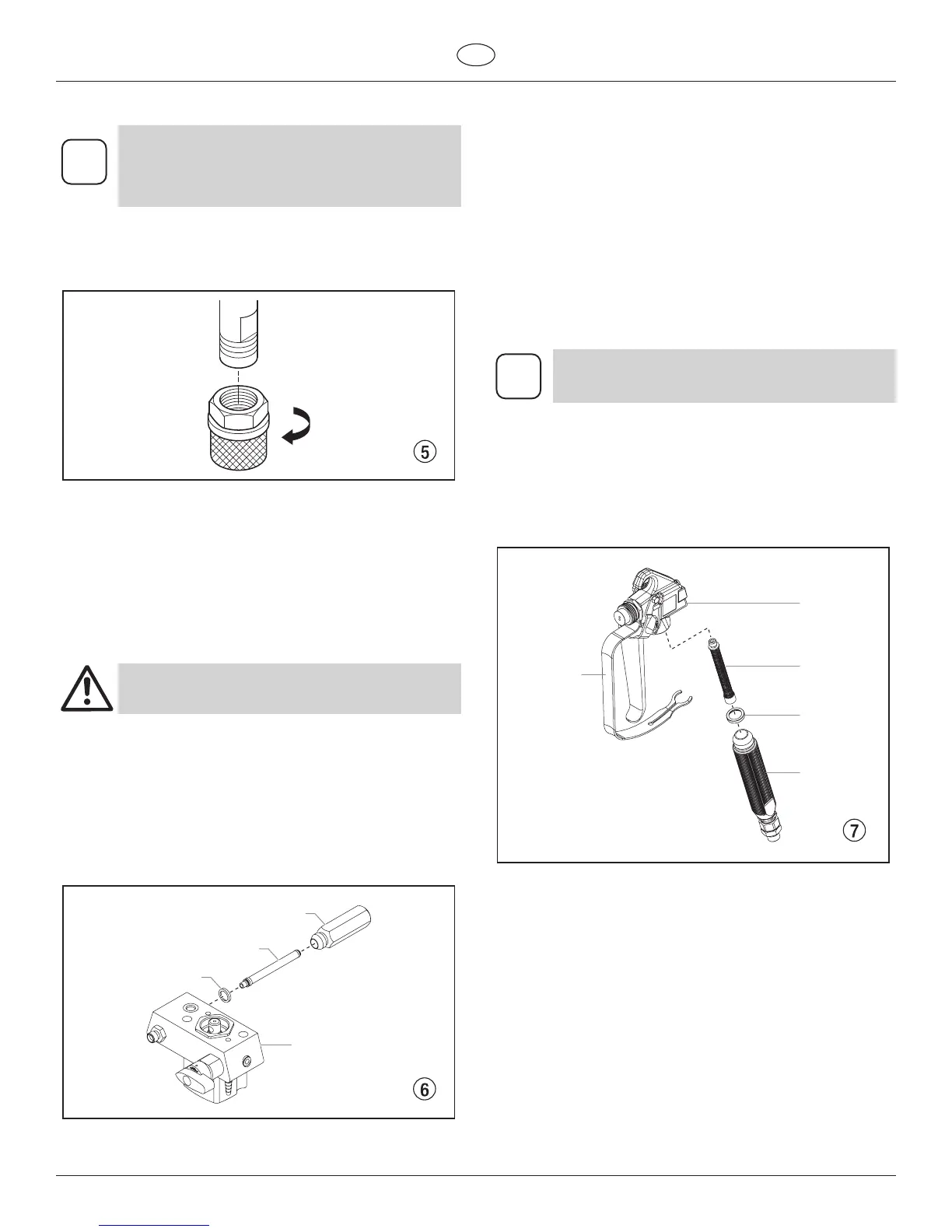 5

6

7