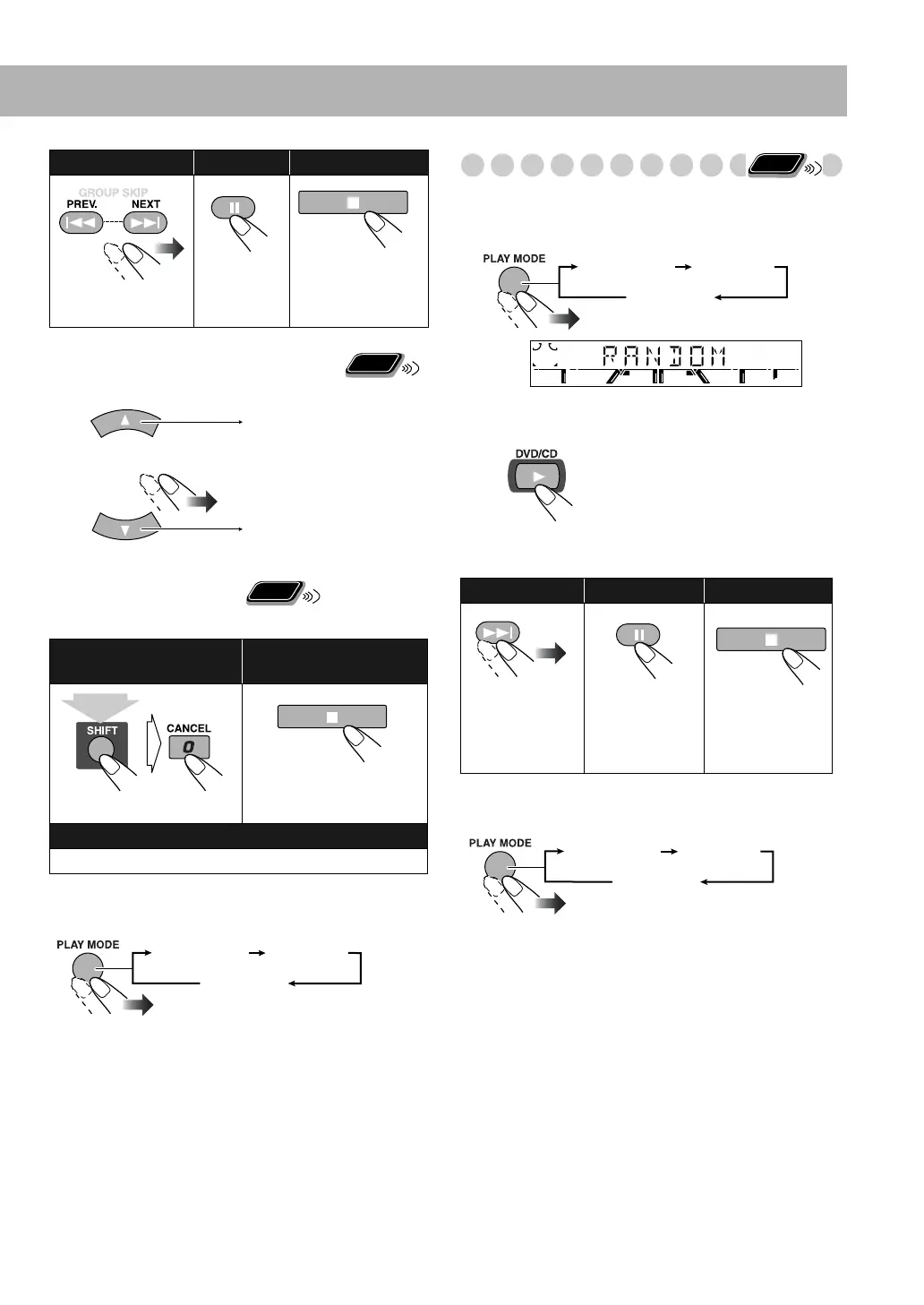 GROUP SKIP
PREV.
NEXT

PLAY MODE

RANDOM

DVD/CD

SHIFT
CANCEL
0

PLAY MODE

PLAY MODE