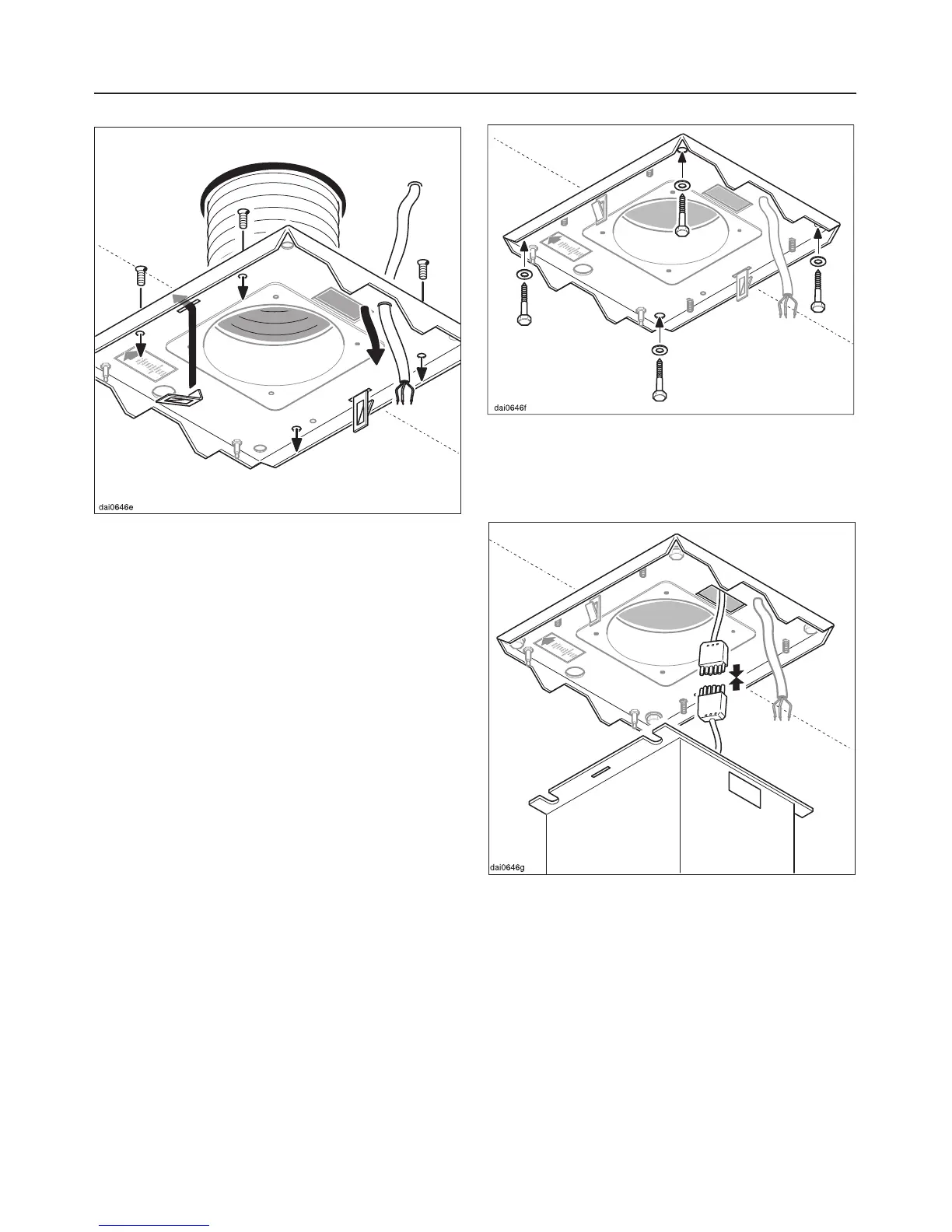 dai0646e

dai0646f

dai0646g