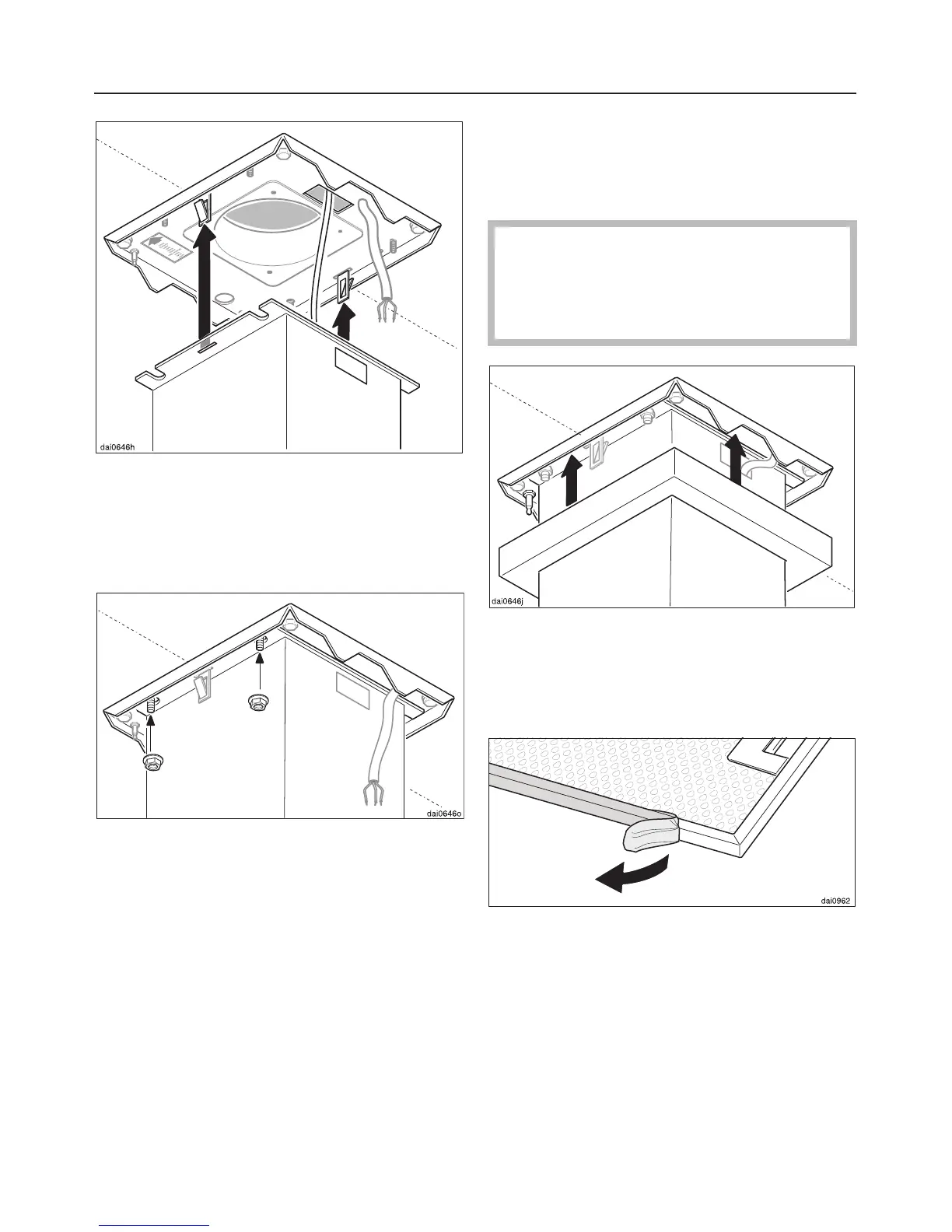 dai0646h

dai0646o

dai0646j

dai0962