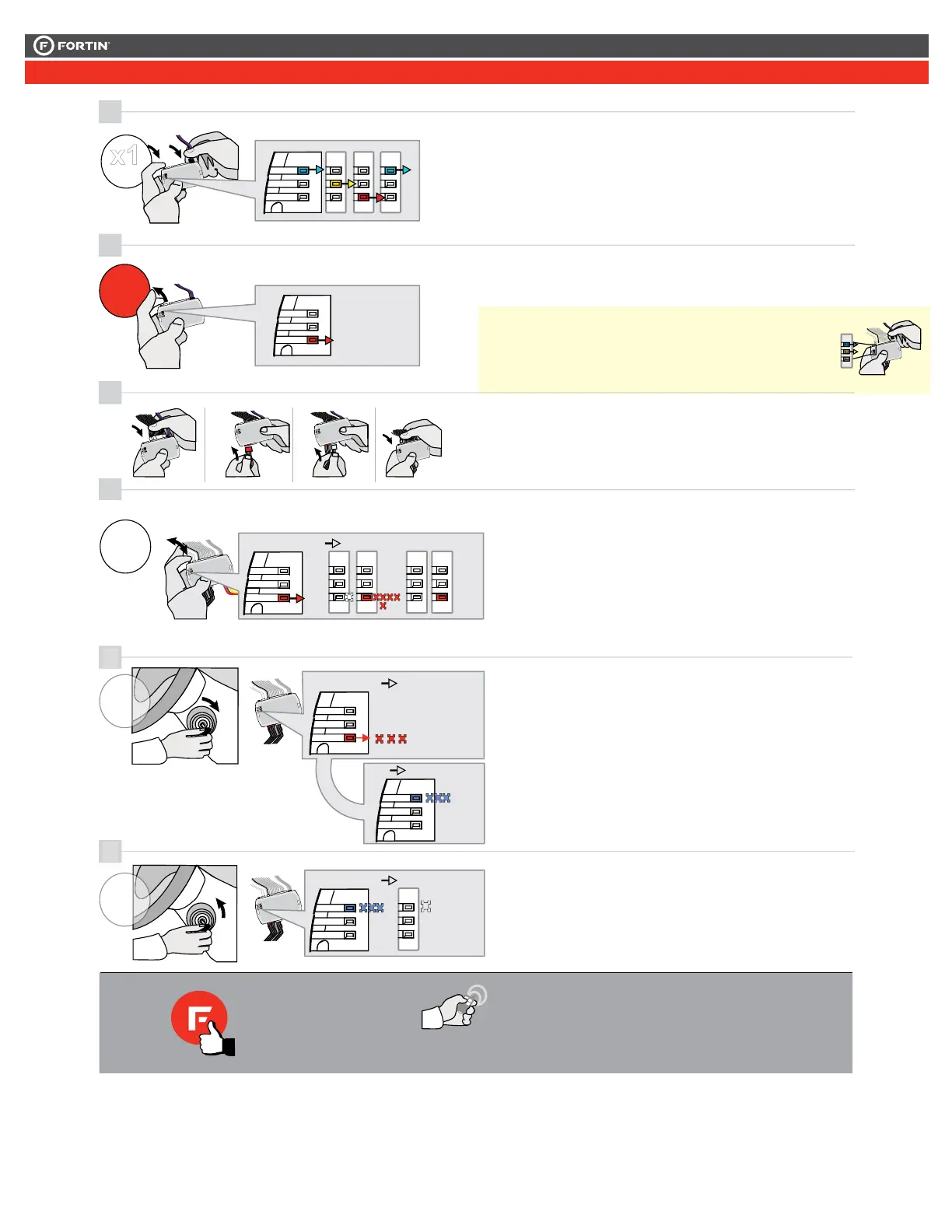 FORTIN

x1