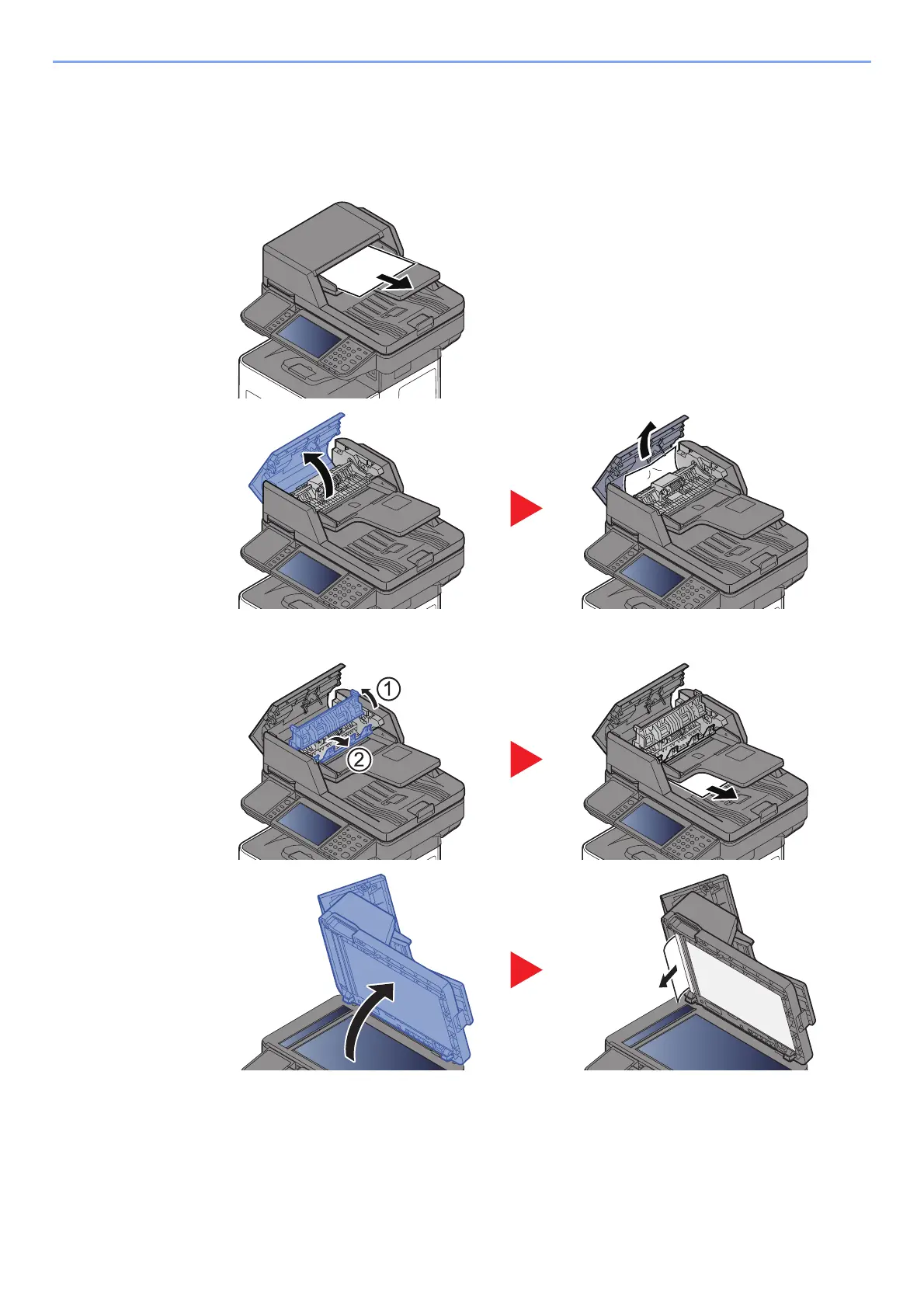 ①
②