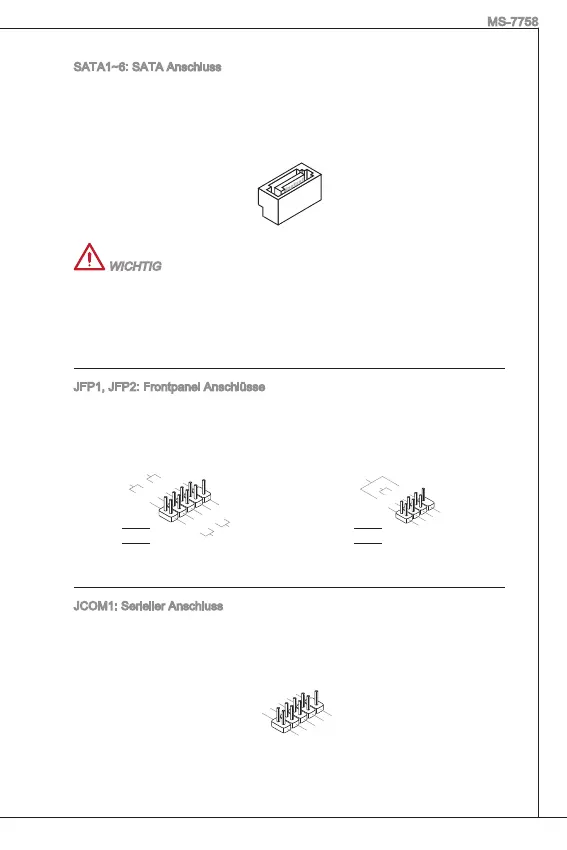 MS-7758

SATA1~6: SATA Anschluss

WICHTIG

JFP1, JFP2: Frontpanel Anschlüsse

JCOM1: Serieller Anschluss