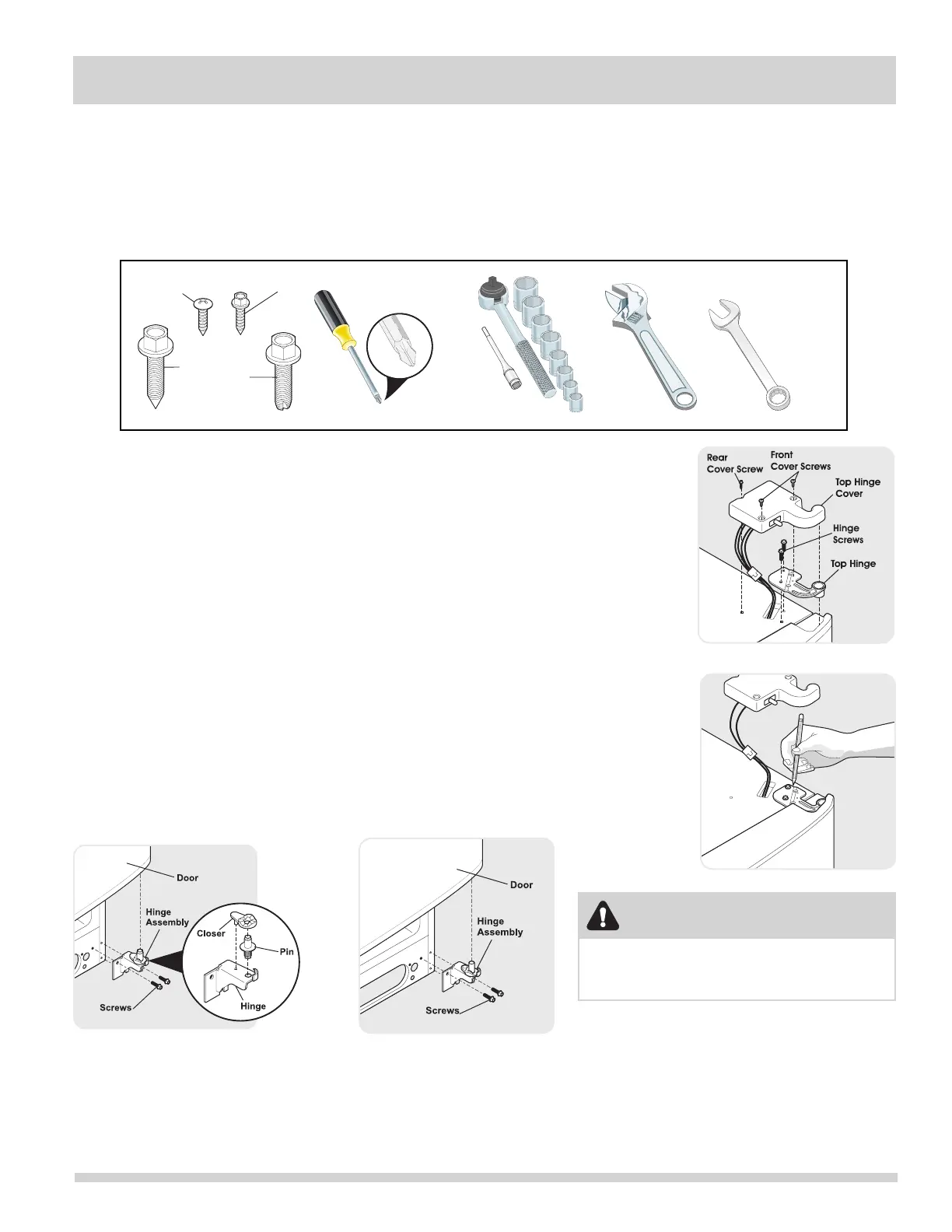 Rear Cover Screw

Front Cover Screws

Top Hinge Cover

Hinge Screws

Top Hinge

Door

Hinge Assembly

Closer

Pin

Screws

Hinge

Door

Hinge Assembly

Screws